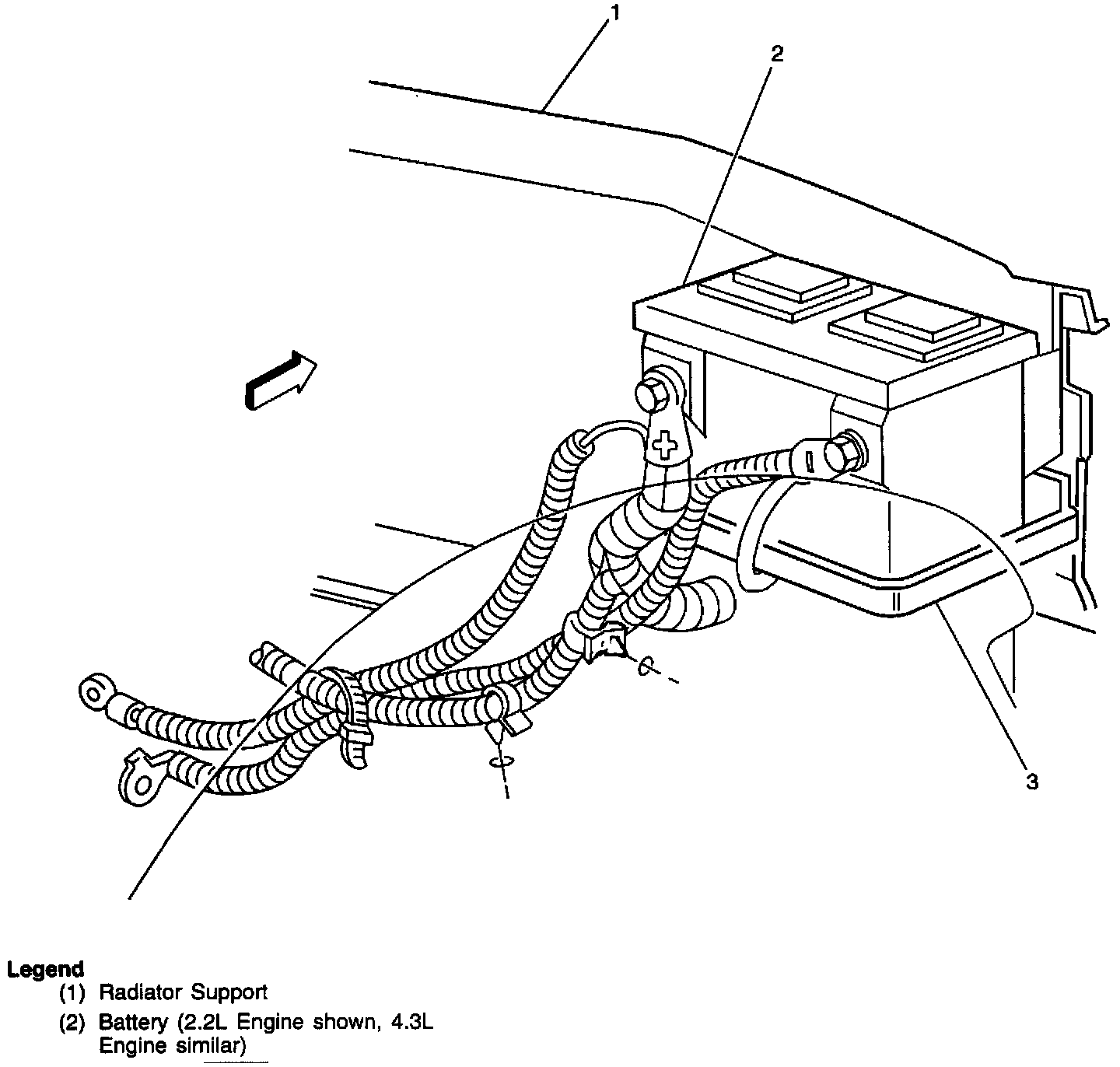 1
2
3

Legend
(1) Radiator Support
(2) Battery (2.2L Engine shown, 4.3L Engine similar)