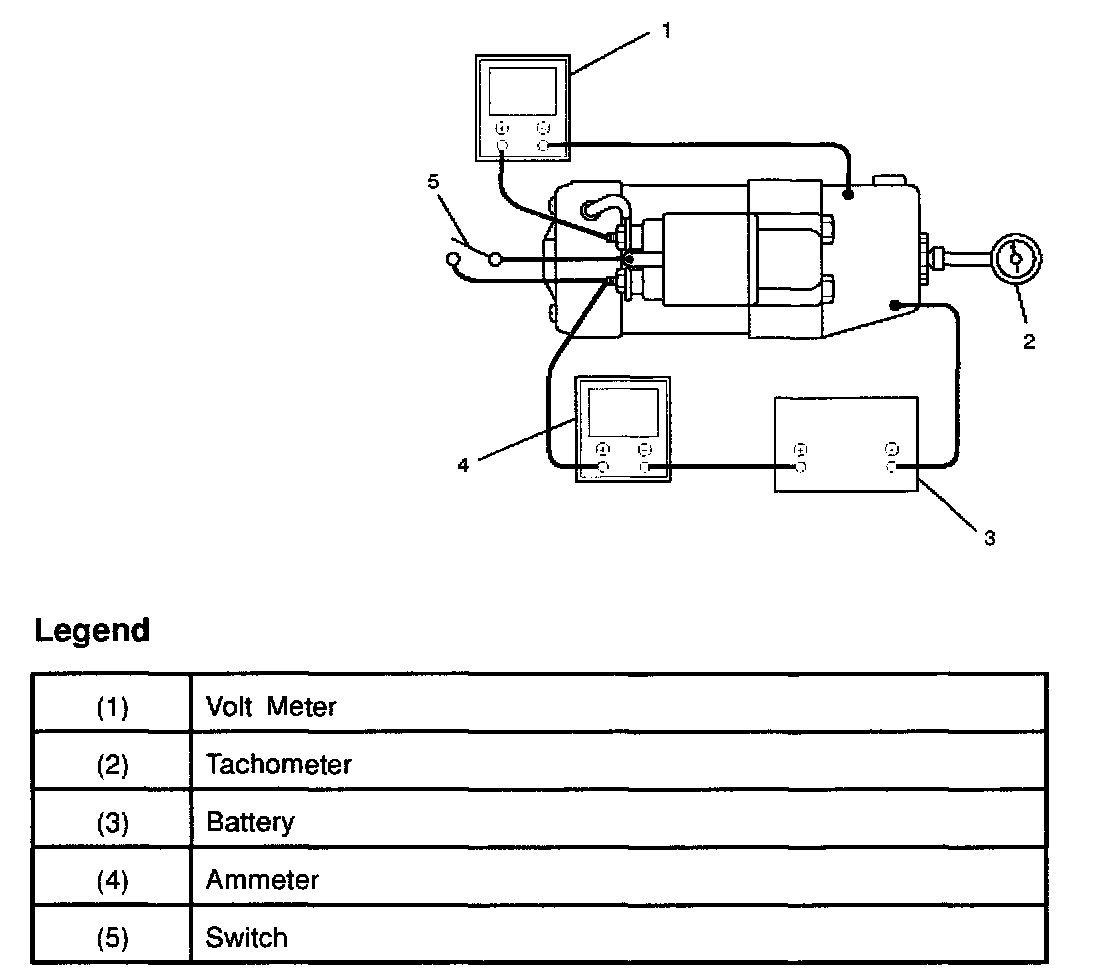 1

5

2

4

3

Legend

| (1) | Volt Meter |
|---|---|
| (2) | Tachometer |
| (3) | Battery |
| (4) | Ammeter |
| (5) | Switch |