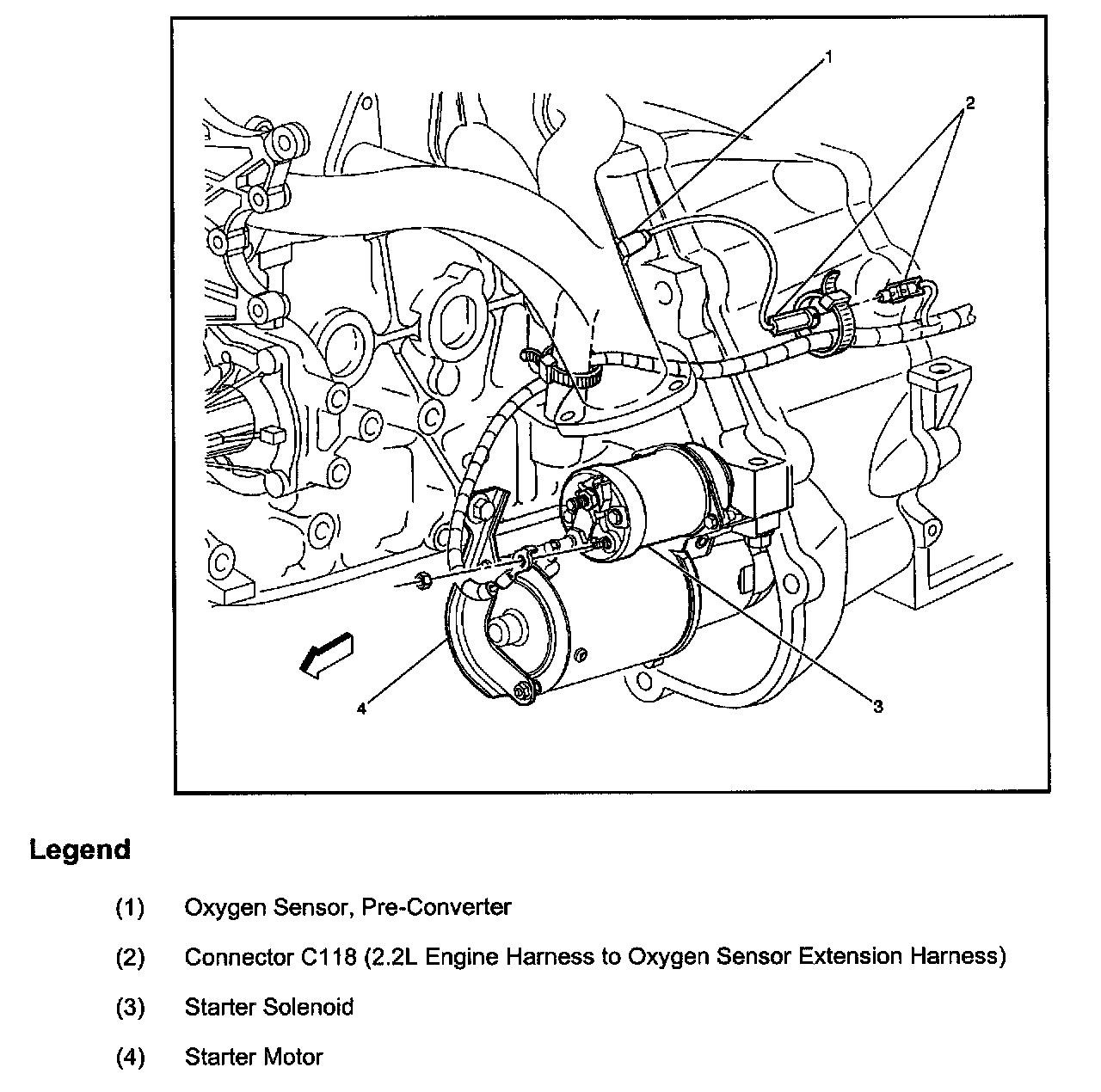 1

2

4

3

Legend

(1) Oxygen Sensor, Pre-Converter

(2) Connector C118 (2.2L Engine Harness to Oxygen Sensor Extension Harness)

(3) Starter Solenoid

(4) Starter Motor