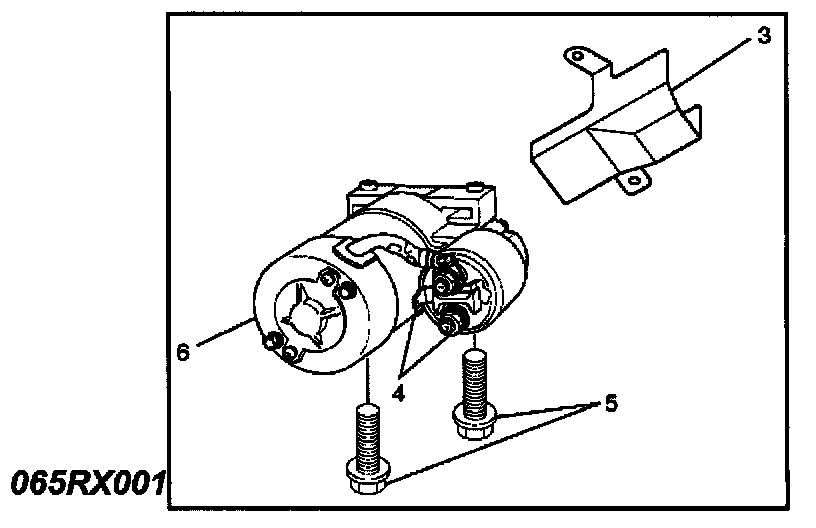 3
6
4
5
065RX001