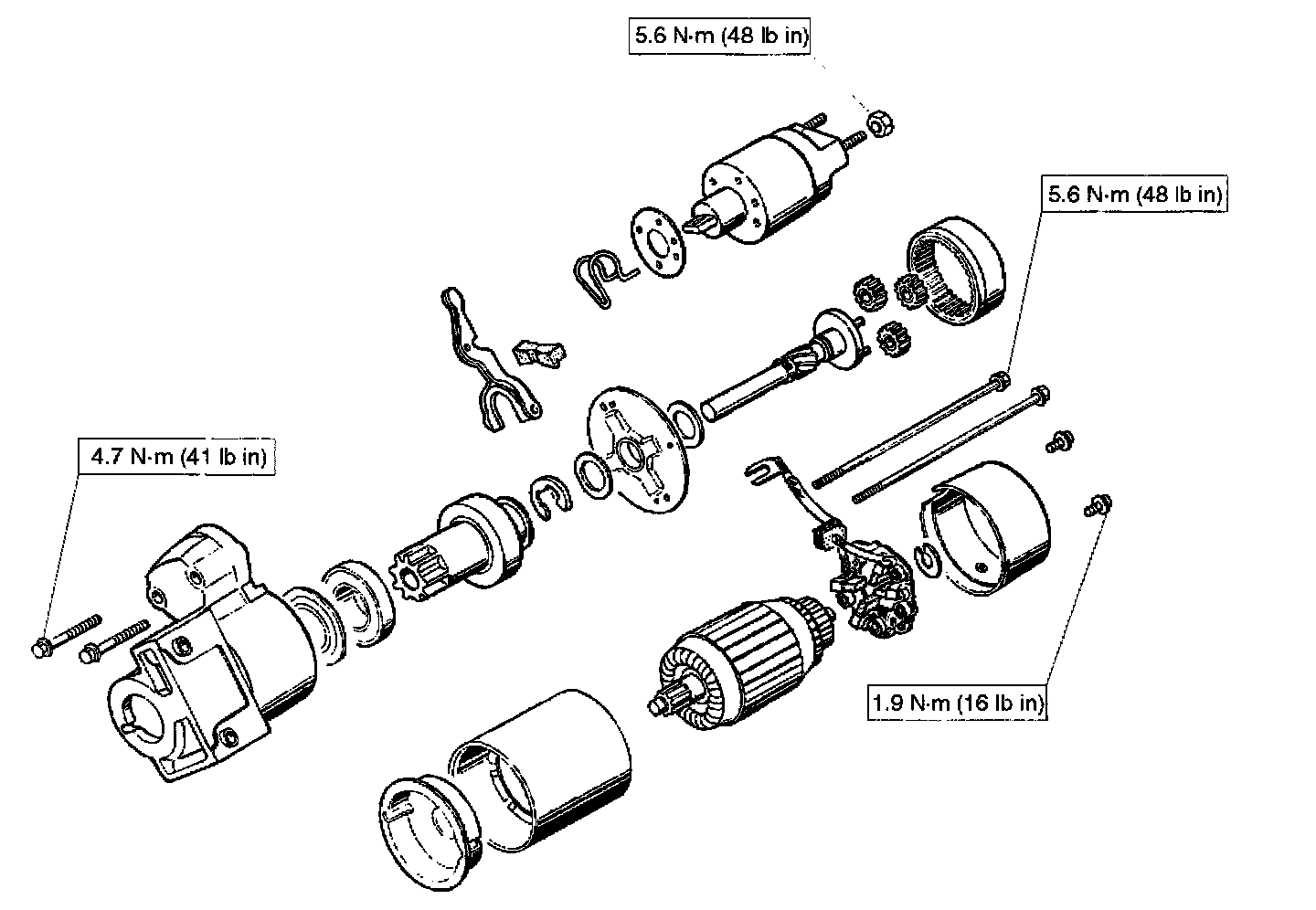 5.6 N·m (48 lb in)

5.6 N·m (48 lb in)

4.7 N·m (41 lb in)

1.9 N·m (16 lb in)