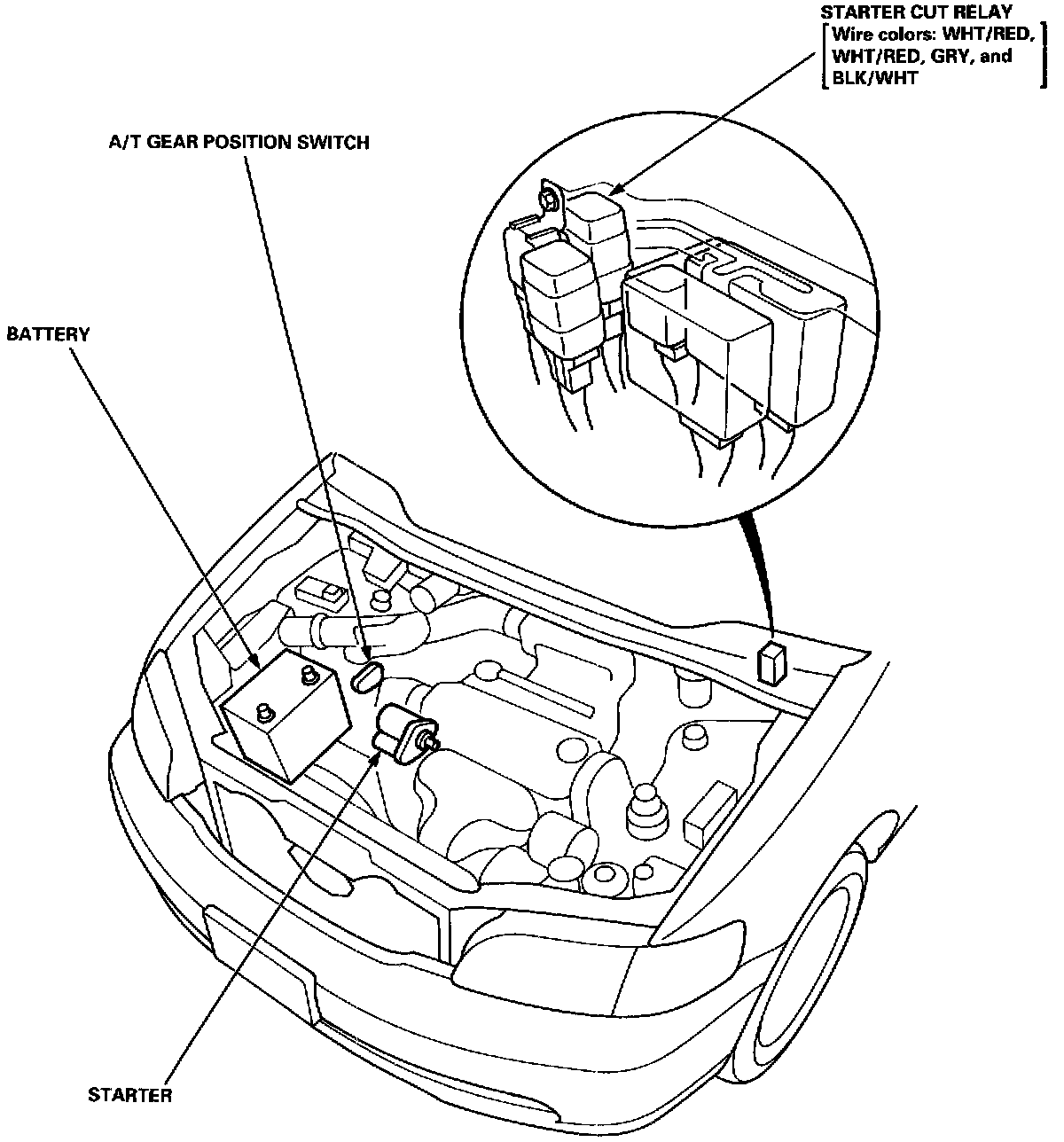 STARTER CUT RELAY
[Wire colors: WHT/RED, WHT/RED, GRY, and BLK/WHT]

A/T GEAR POSITION SWITCH

BATTERY

STARTER