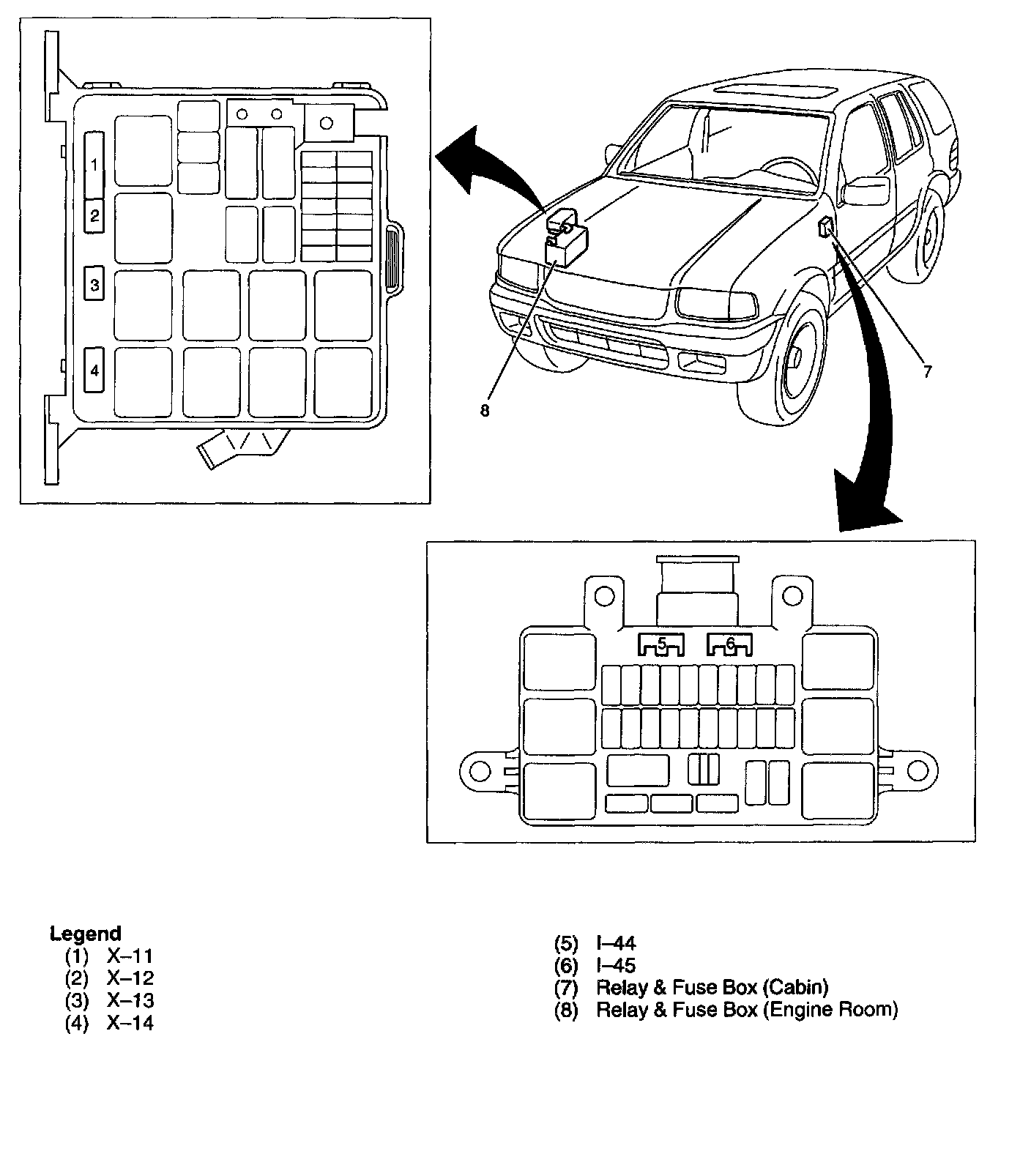 1
2
3
4

8
7

5
6

Legend
(1) X–11
(2) X–12
(3) X–13
(4) X–14

(5) I–44
(6) I–45
(7) Relay & Fuse Box (Cabin)
(8) Relay & Fuse Box (Engine Room)