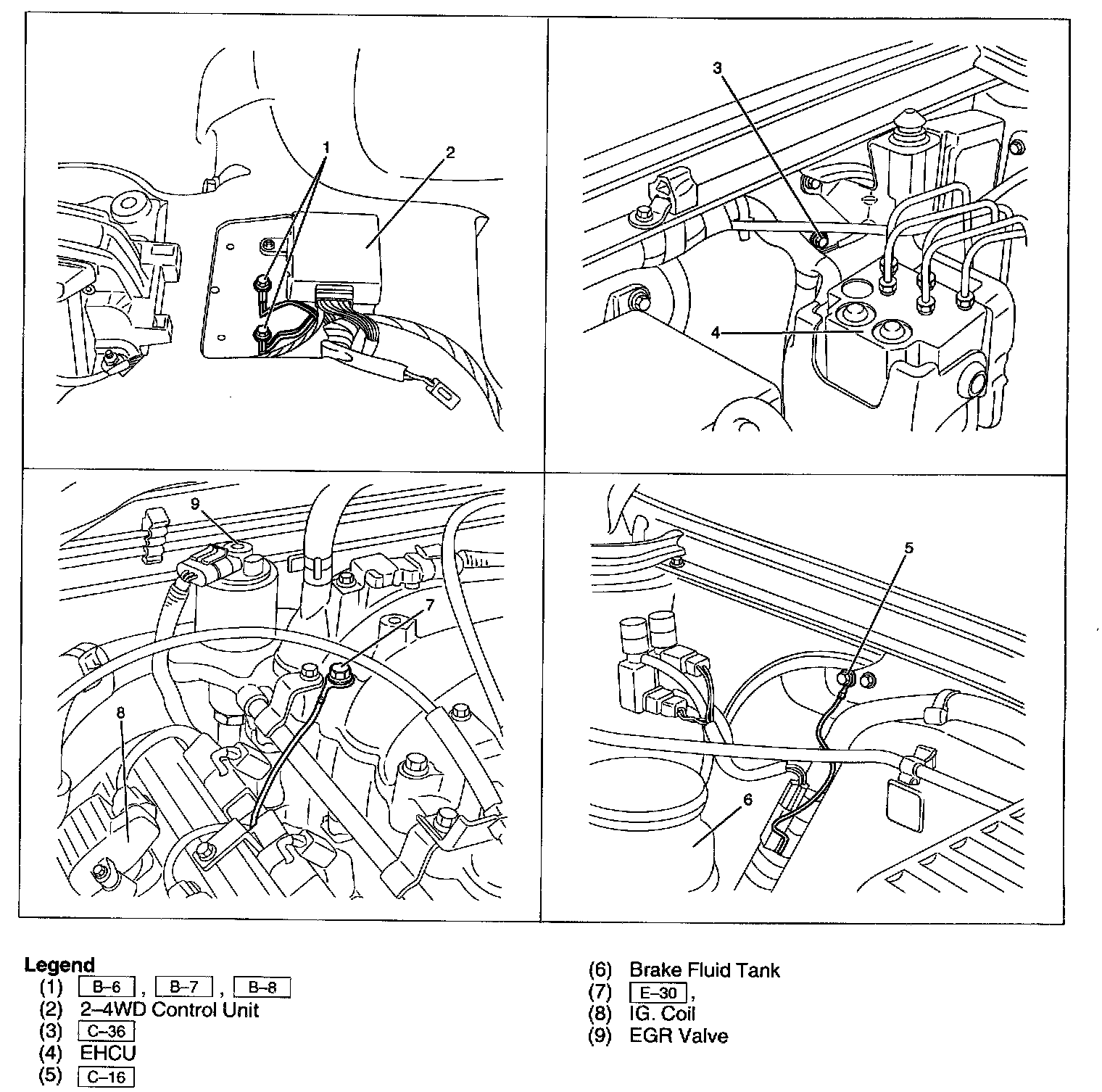 1
2
3
4
9
7
8
5
6

Legend
(1) B–6 , B–7 , B–8
(2) 2–4WD Control Unit
(3) C–36
(4) EHCU
(5) C–16

(6) Brake Fluid Tank
(7) E–30 ,
(8) IG. Coil
(9) EGR Valve