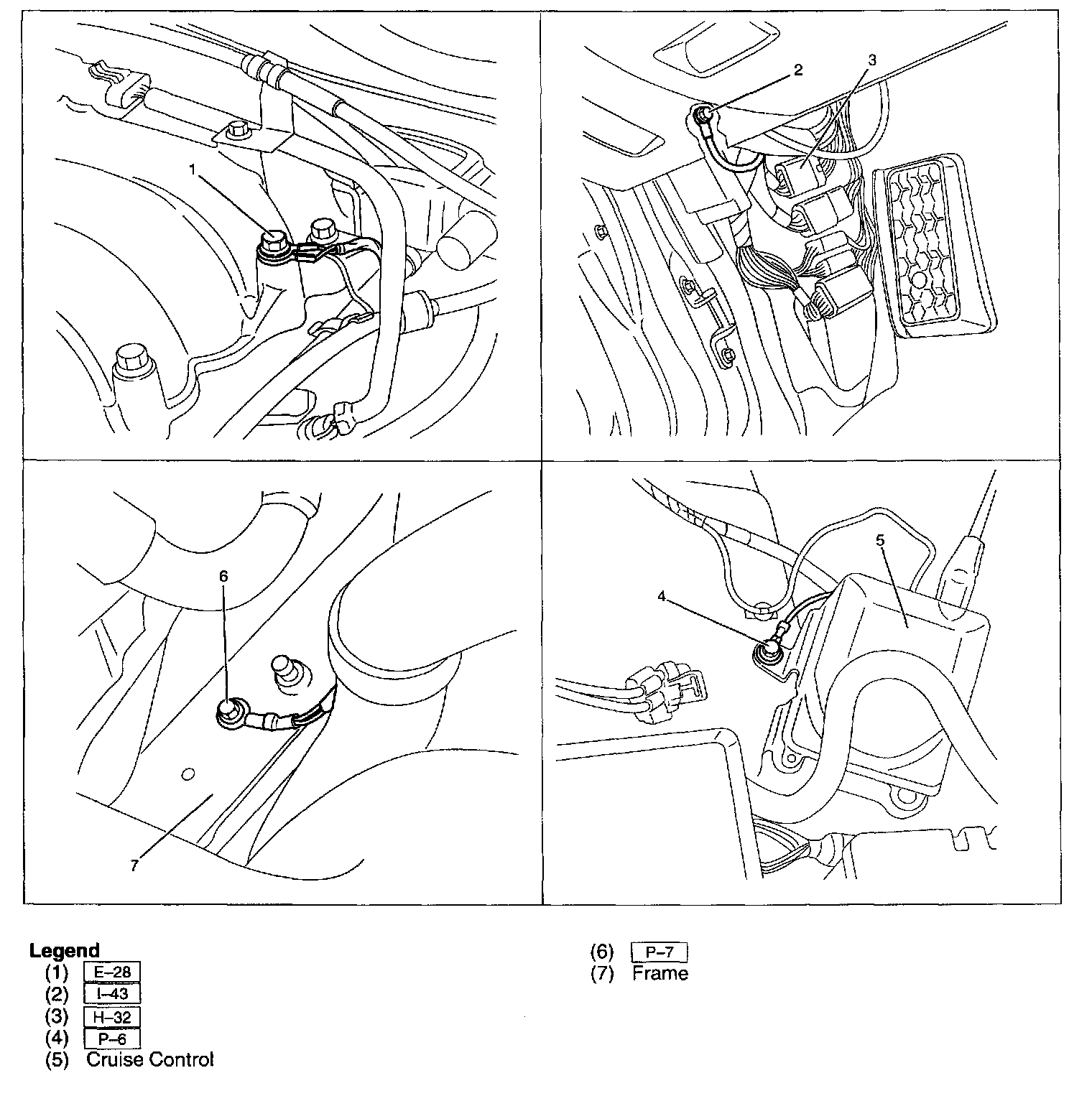 1

2

3

6

7

4

5

Legend
(1) E–28
(2) I–43
(3) H–32
(4) P–6
(5) Cruise Control

(6) P–7
(7) Frame