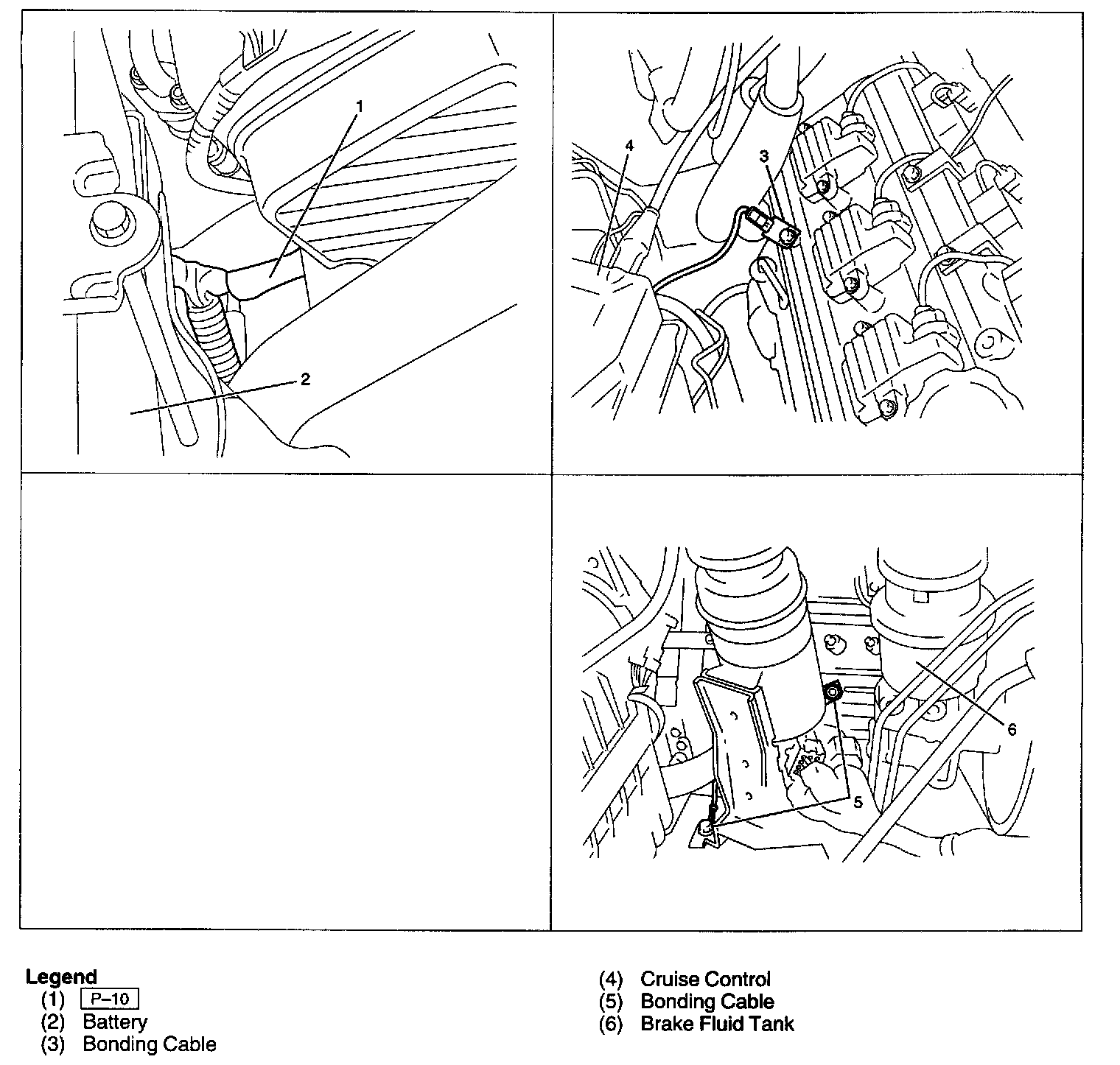 1

2

4

3

6

5

Legend
(1) P–10
(2) Battery
(3) Bonding Cable

(4) Cruise Control
(5) Bonding Cable
(6) Brake Fluid Tank