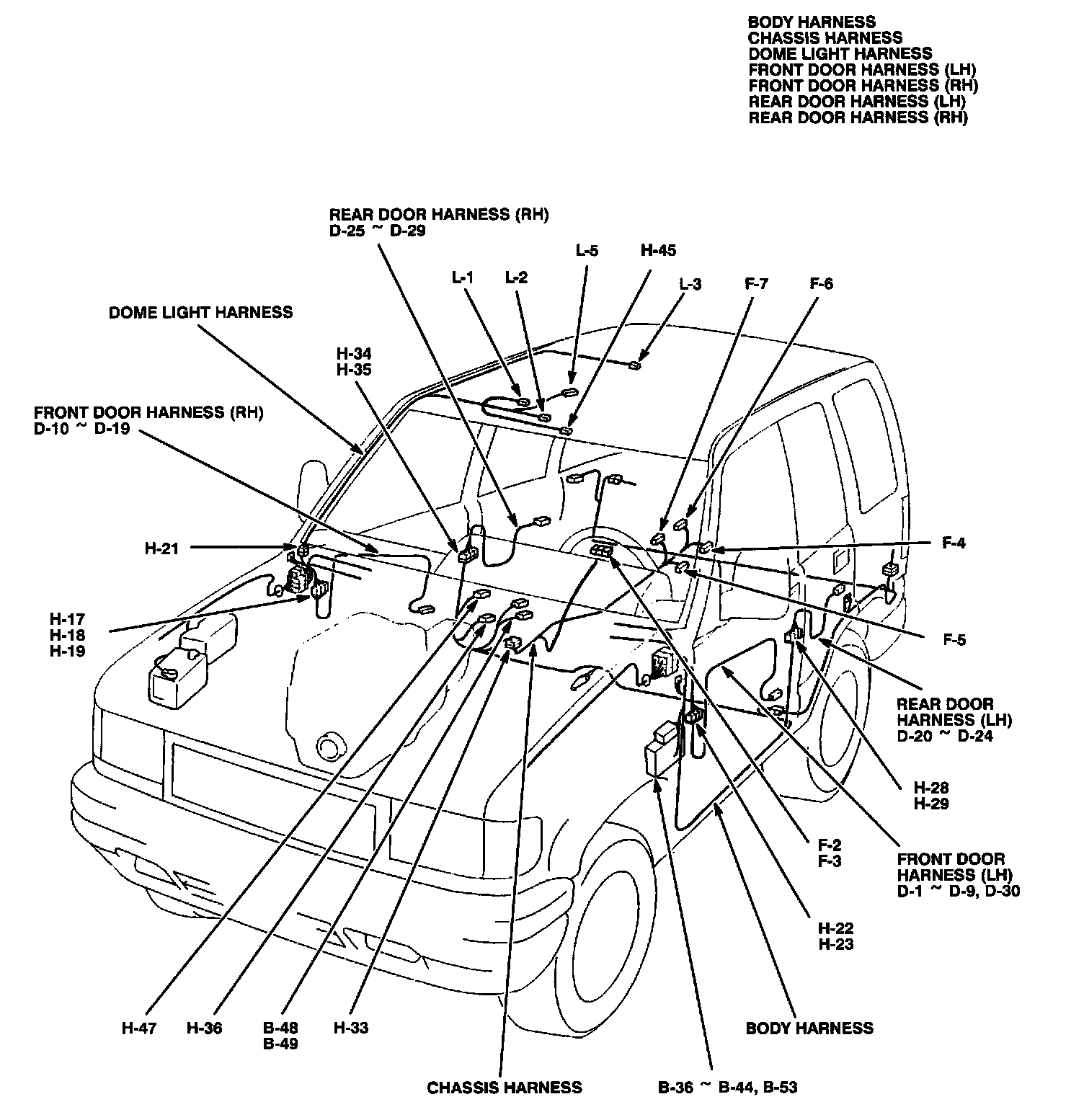 BODY HARNESS
CHASSIS HARNESS
DOME LIGHT HARNESS
FRONT DOOR HARNESS (LH)
FRONT DOOR HARNESS (RH)
REAR DOOR HARNESS (LH)
REAR DOOR HARNESS (RH)

REAR DOOR HARNESS (RH)
D-25 ~ D-29

L-5
H-45
L-1
L-2
L-3
F-7
F-6

DOME LIGHT HARNESS

H-34
H-35

FRONT DOOR HARNESS (RH)
D-10 ~ D-19

H-21

F-4

H-17
H-18
H-19

F-5

REAR DOOR HARNESS (LH)
D-20 ~ D-24

H-28
H-29

F-2
F-3

FRONT DOOR HARNESS (LH)
D-1 ~ D-9, D-30

H-22
H-23

H-47
H-36
B-48
B-49
H-33
BODY HARNESS

CHASSIS HARNESS
B-36 ~ B-44, B-53