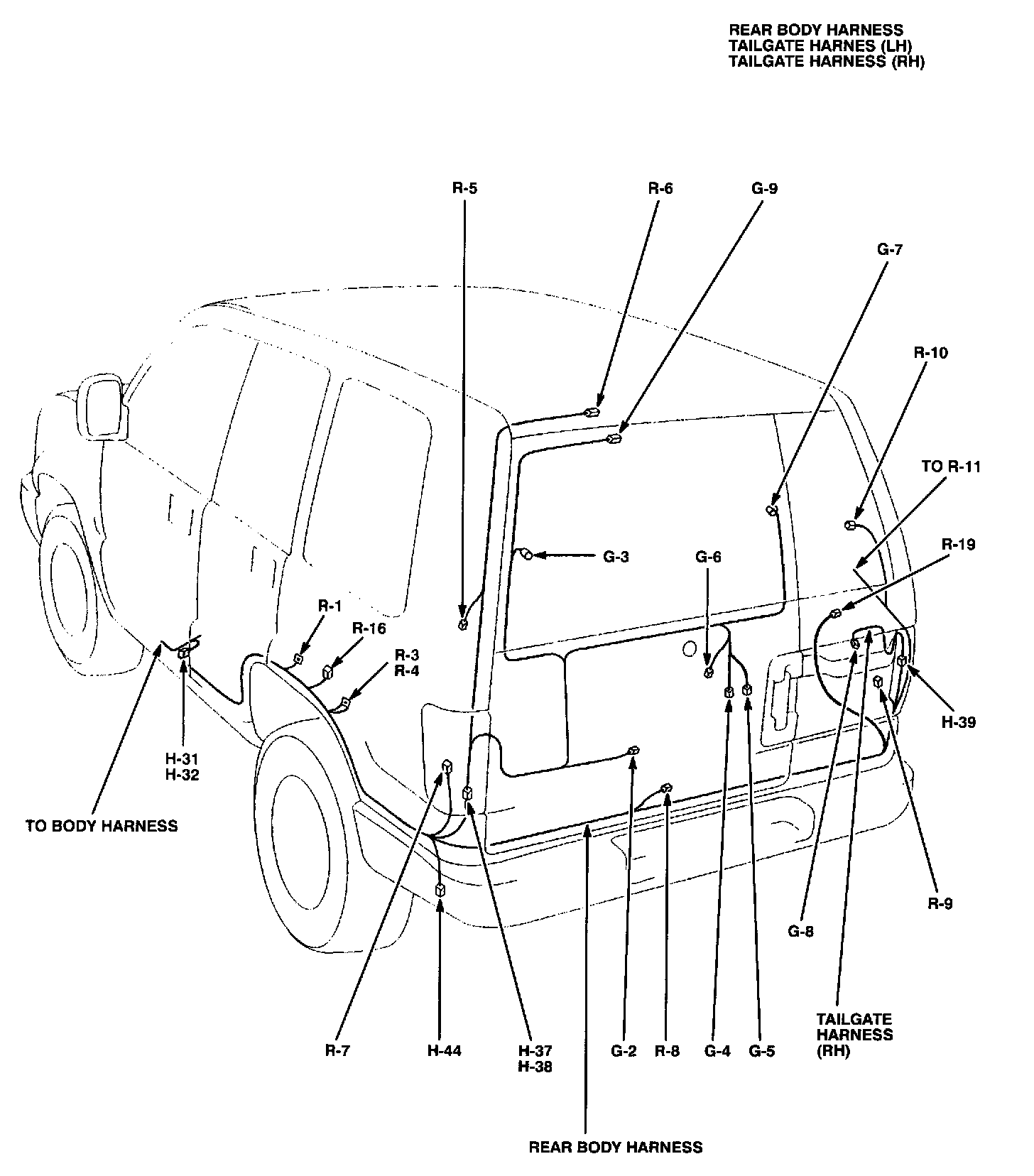 REAR BODY HARNESS
TAILGATE HARNES (LH)
TAILGATE HARNESS (RH)

R-5

R-6

G-9

G-7

R-10

TO R-11

R-19

G-3

G-6

R-1

R-16

R-3
R-4

H-39

H-31
H-32

TO BODY HARNESS

R-9

G-8

TAILGATE
HARNESS
(RH)

R-7

H-44

H-37
H-38

G-2

R-8

G-4

G-5

REAR BODY HARNESS