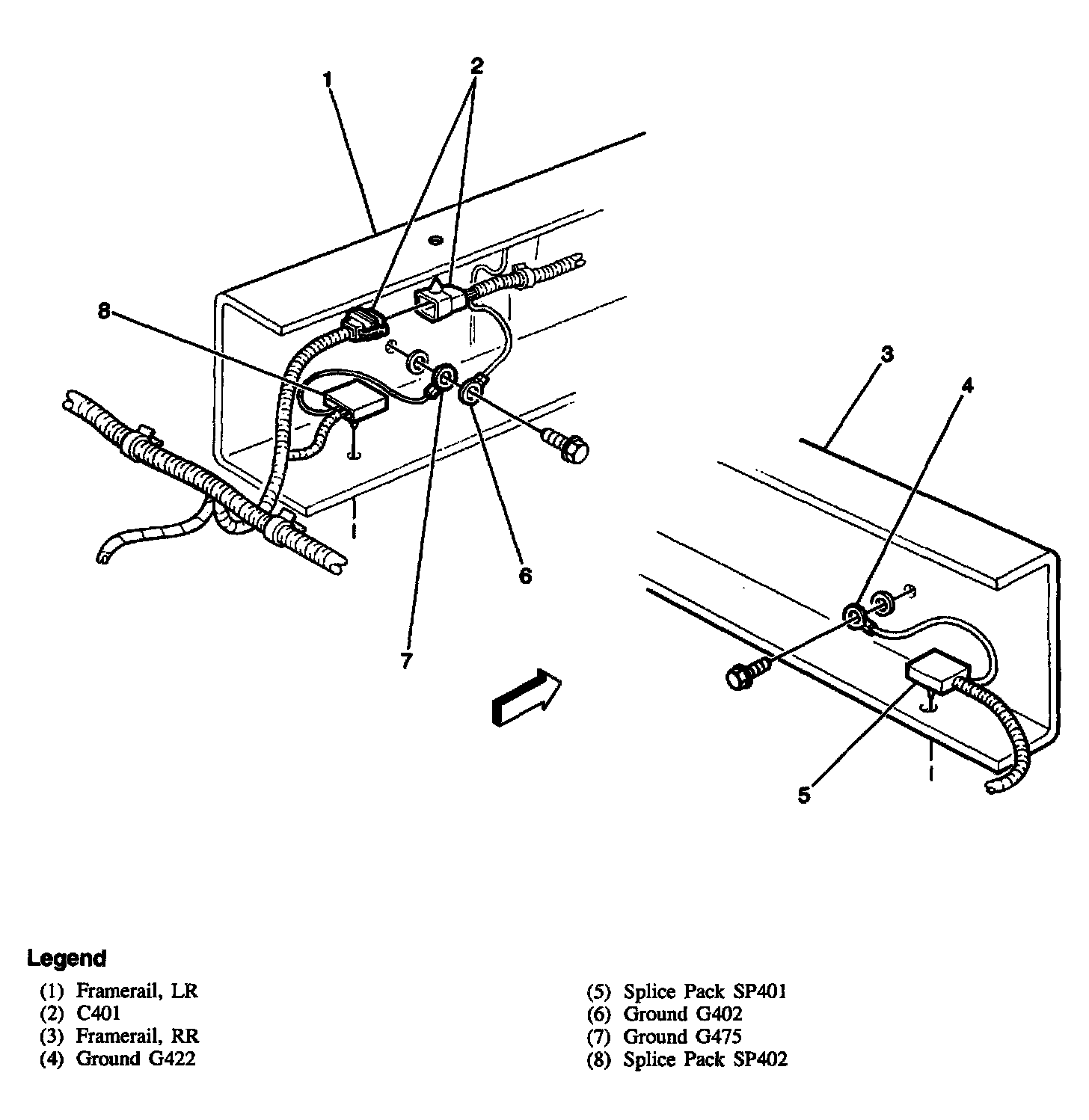 1
2
8
3
4
6
7
5

Legend
(1) Framerail, LR
(2) C401
(3) Framerail, RR
(4) Ground G422

(5) Splice Pack SP401
(6) Ground G402
(7) Ground G475
(8) Splice Pack SP402