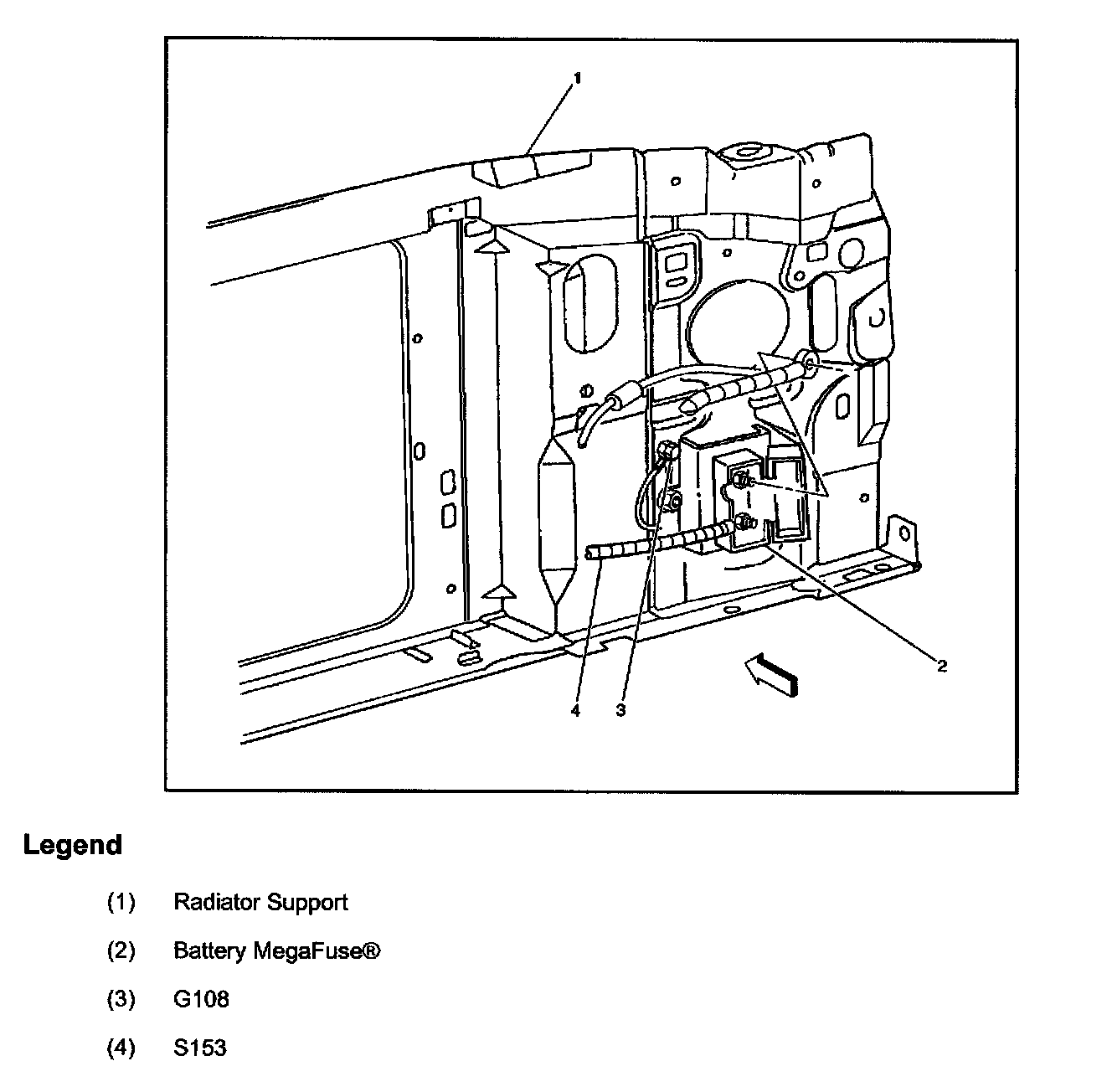 1

2

4 3

Legend

(1) Radiator Support

(2) Battery MegaFuse®

(3) G108

(4) S153