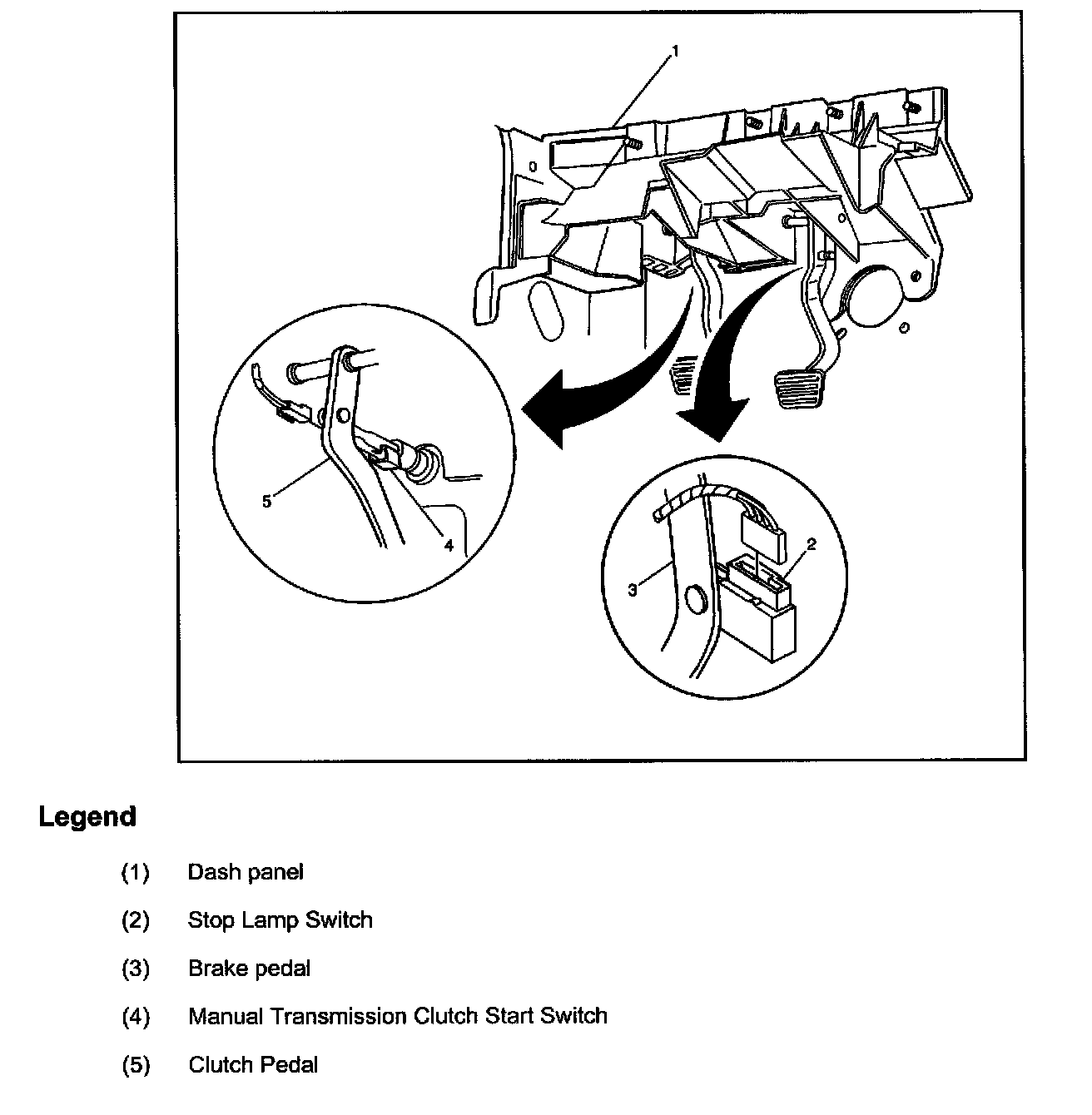 1

5

4

2

3

Legend

(1) Dash panel

(2) Stop Lamp Switch

(3) Brake pedal

(4) Manual Transmission Clutch Start Switch

(5) Clutch Pedal