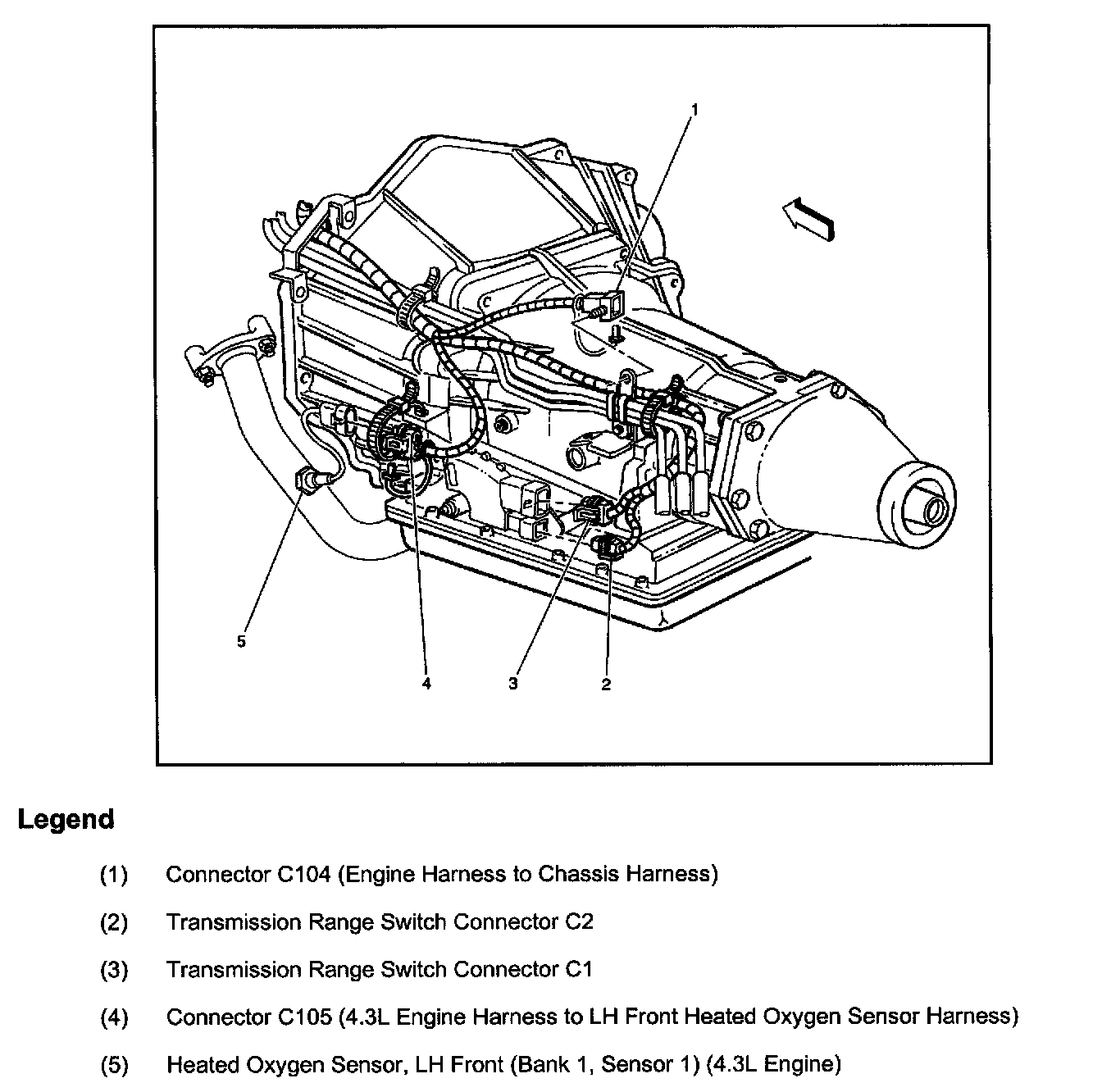 1

5

4

3

2

Legend

(1) Connector C104 (Engine Harness to Chassis Harness)

(2) Transmission Range Switch Connector C2

(3) Transmission Range Switch Connector C1

(4) Connector C105 (4.3L Engine Harness to LH Front Heated Oxygen Sensor Harness)

(5) Heated Oxygen Sensor, LH Front (Bank 1, Sensor 1) (4.3L Engine)