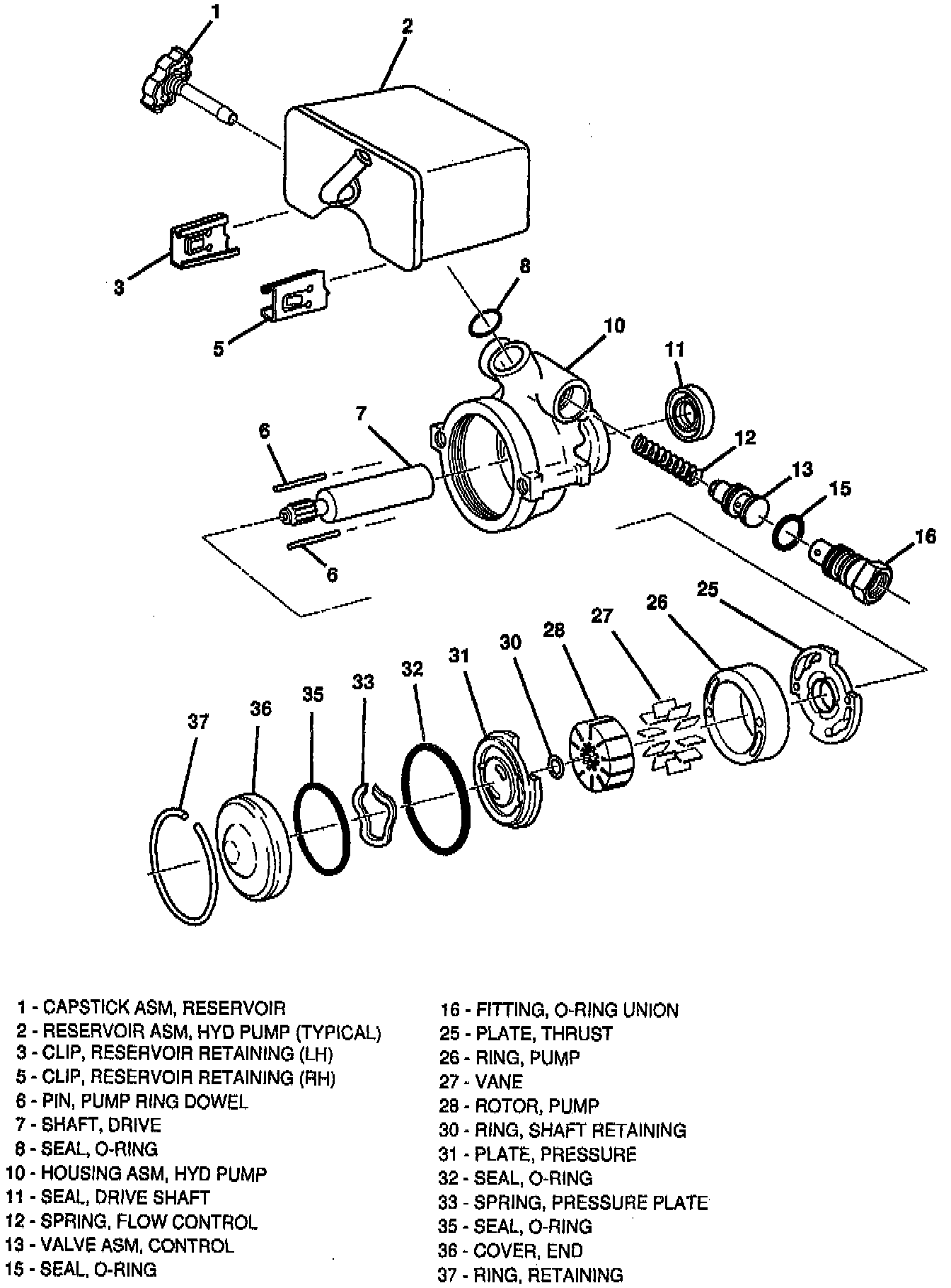 1
2
3
5
8
10
11
6
7
12
13
15
16
6
25
26
27
28
30
31
32
33
35
36
37

1 - CAPSTICK ASM, RESERVOIR
2 - RESERVOIR ASM, HYD PUMP (TYPICAL)
3 - CLIP, RESERVOIR RETAINING (LH)
5 - CLIP, RESERVOIR RETAINING (RH)
6 - PIN, PUMP RING DOWEL
7 - SHAFT, DRIVE
8 - SEAL, O-RING
10 - HOUSING ASM, HYD PUMP
11 - SEAL, DRIVE SHAFT
12 - SPRING, FLOW CONTROL
13 - VALVE ASM, CONTROL
15 - SEAL, O-RING

16 - FITTING, O-RING UNION
25 - PLATE, THRUST
26 - RING, PUMP
27 - VANE
28 - ROTOR, PUMP
30 - RING, SHAFT RETAINING
31 - PLATE, PRESSURE
32 - SEAL, O-RING
33 - SPRING, PRESSURE PLATE
35 - SEAL, O-RING
36 - COVER, END
37 - RING, RETAINING