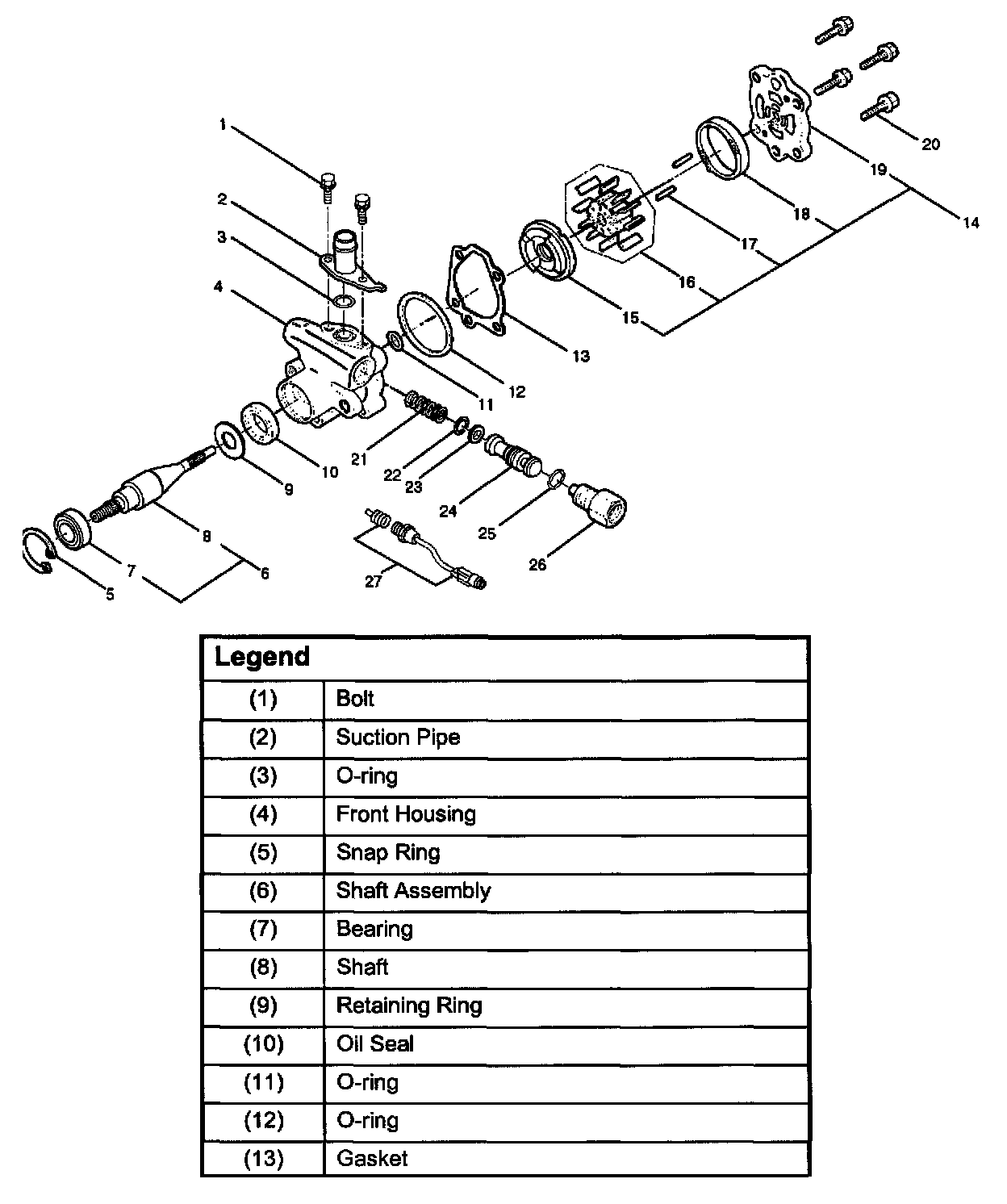 1
2
3
4
5
6
7
8
9
10
11
12
13
14
15
16
17
18
19
20
21
22
23
24
25
26
27

| Legend | |
|---|---|
| (1) | Bolt |
| (2) | Suction Pipe |
| (3) | O-ring |
| (4) | Front Housing |
| (5) | Snap Ring |
| (6) | Shaft Assembly |
| (7) | Bearing |
| (8) | Shaft |
| (9) | Retaining Ring |
| (10) | Oil Seal |
| (11) | O-ring |
| (12) | O-ring |
| (13) | Gasket |