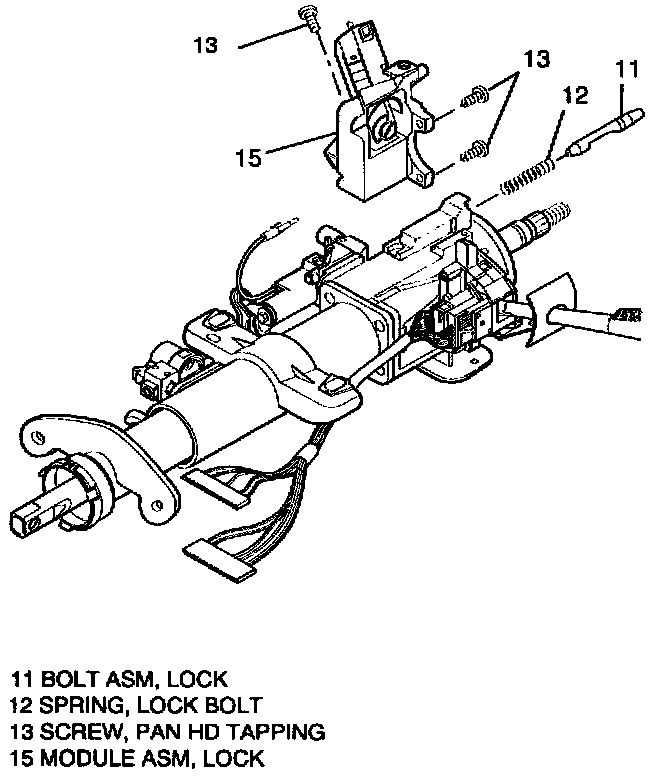 13
13
11
12
15

11 BOLT ASM, LOCK
12 SPRING, LOCK BOLT
13 SCREW, PAN HD TAPPING
15 MODULE ASM, LOCK