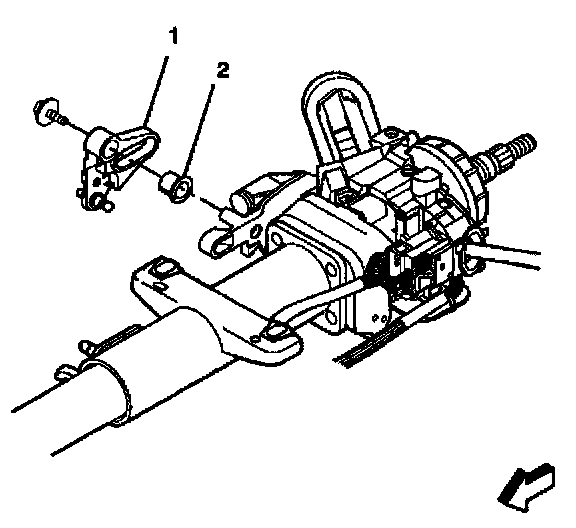 1
2