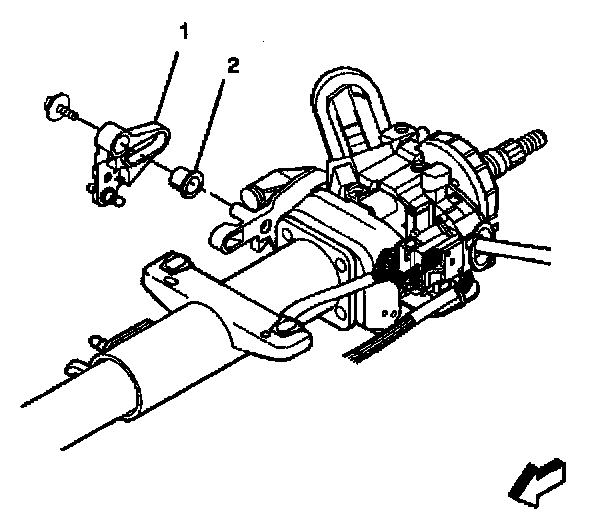 1
2