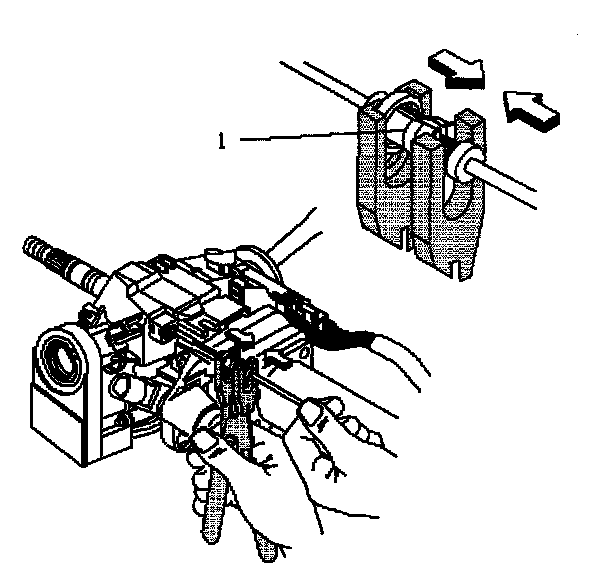 1