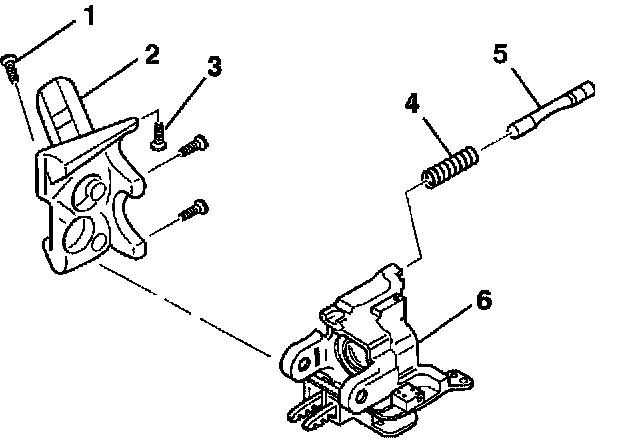 1
2
3
4
5
6