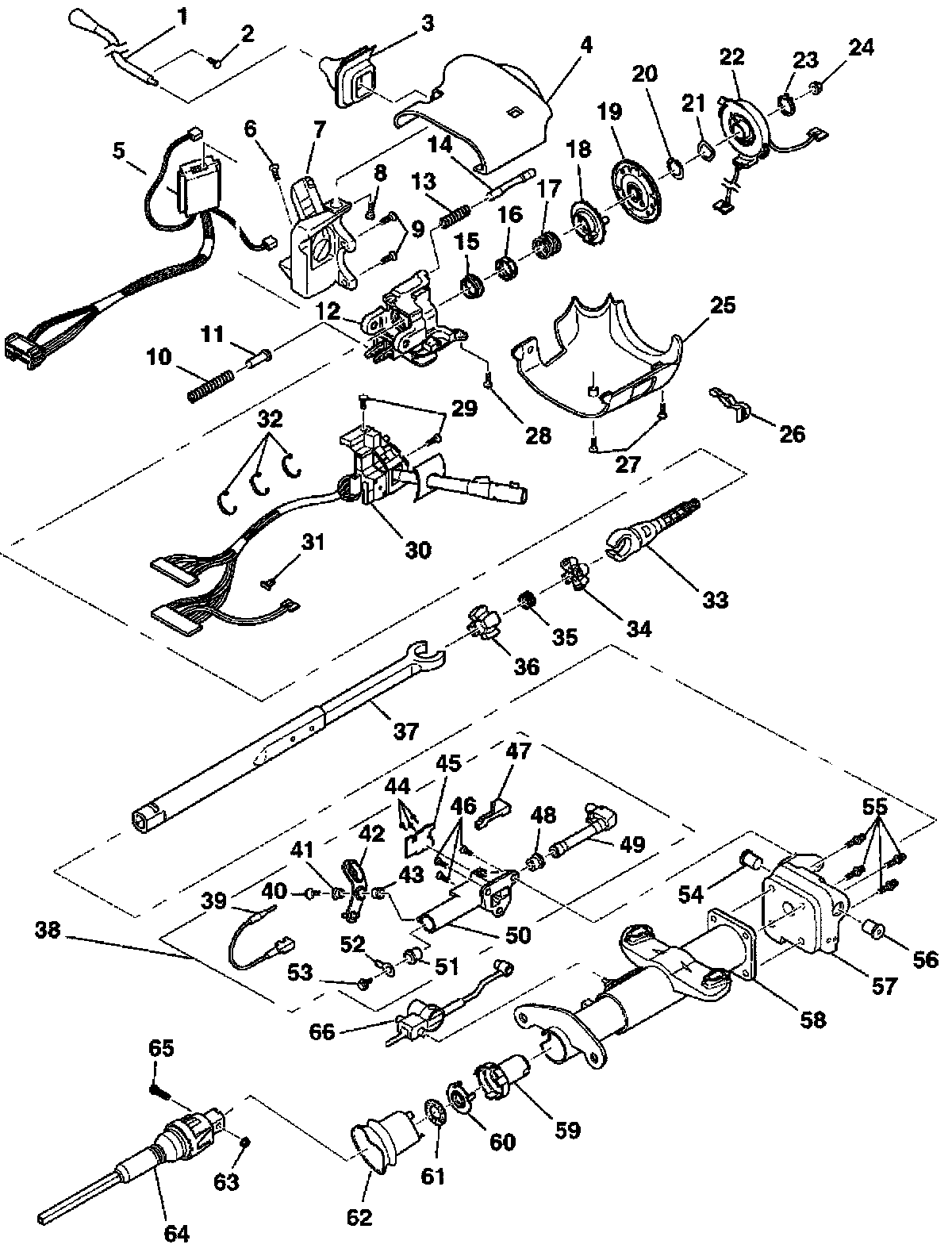 1 2 3 4 5 6 7 8 9 10 11 12 13 14 15 16 17 18 19 20 21 22 23 24 25 26 27 28 29 30 31 32 33 34 35 36 37 38 39 40 41 42 43 44 45 46 47 48 49 50 51 52 53 54 55 56 57 58 59 60 61 62 63 64 65 66