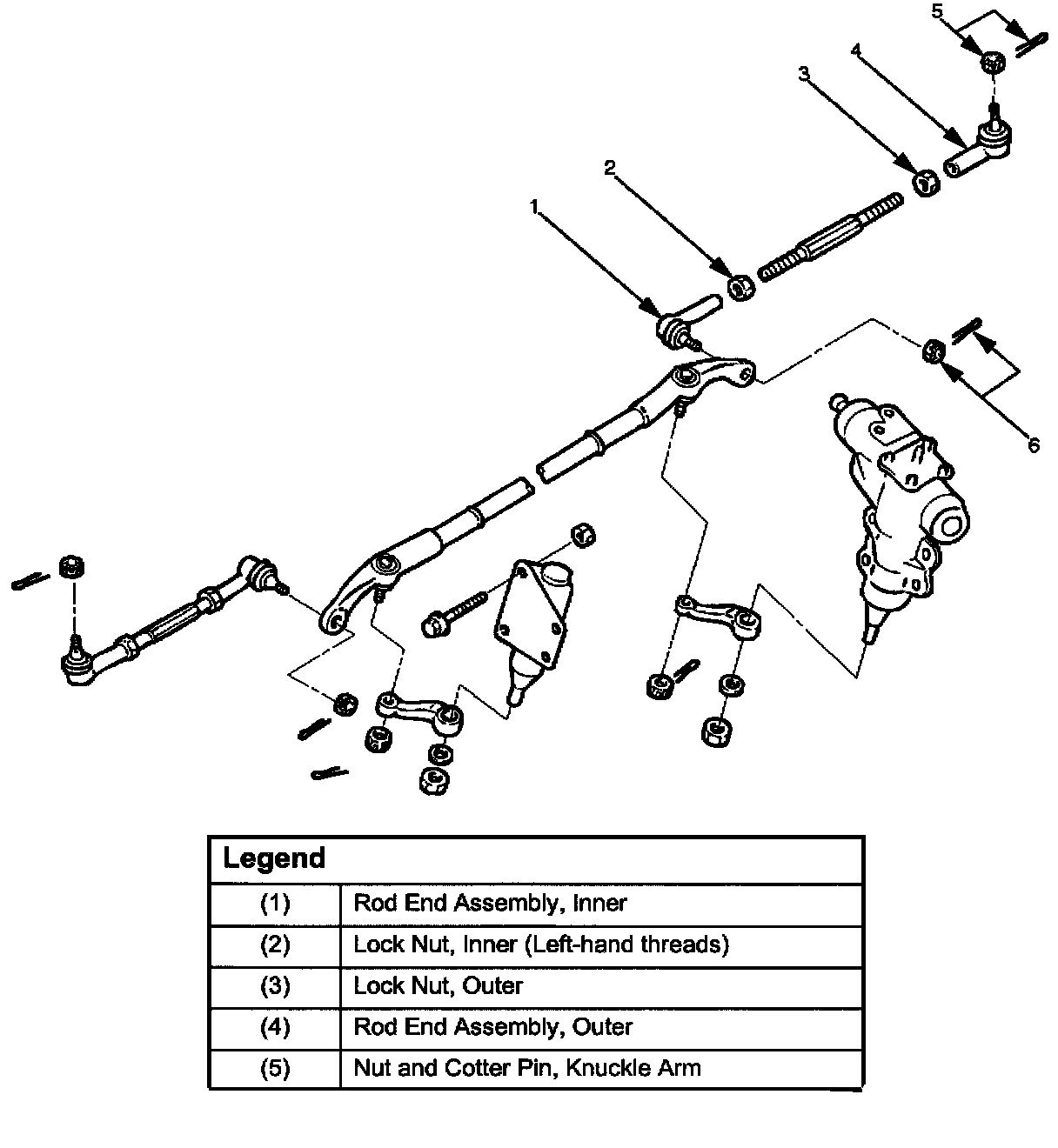 5
4
3
2
1
6

| Legend | |
|---|---|
| (1) | Rod End Assembly, Inner |
| (2) | Lock Nut, Inner (Left-hand threads) |
| (3) | Lock Nut, Outer |
| (4) | Rod End Assembly, Outer |
| (5) | Nut and Cotter Pin, Knuckle Arm |