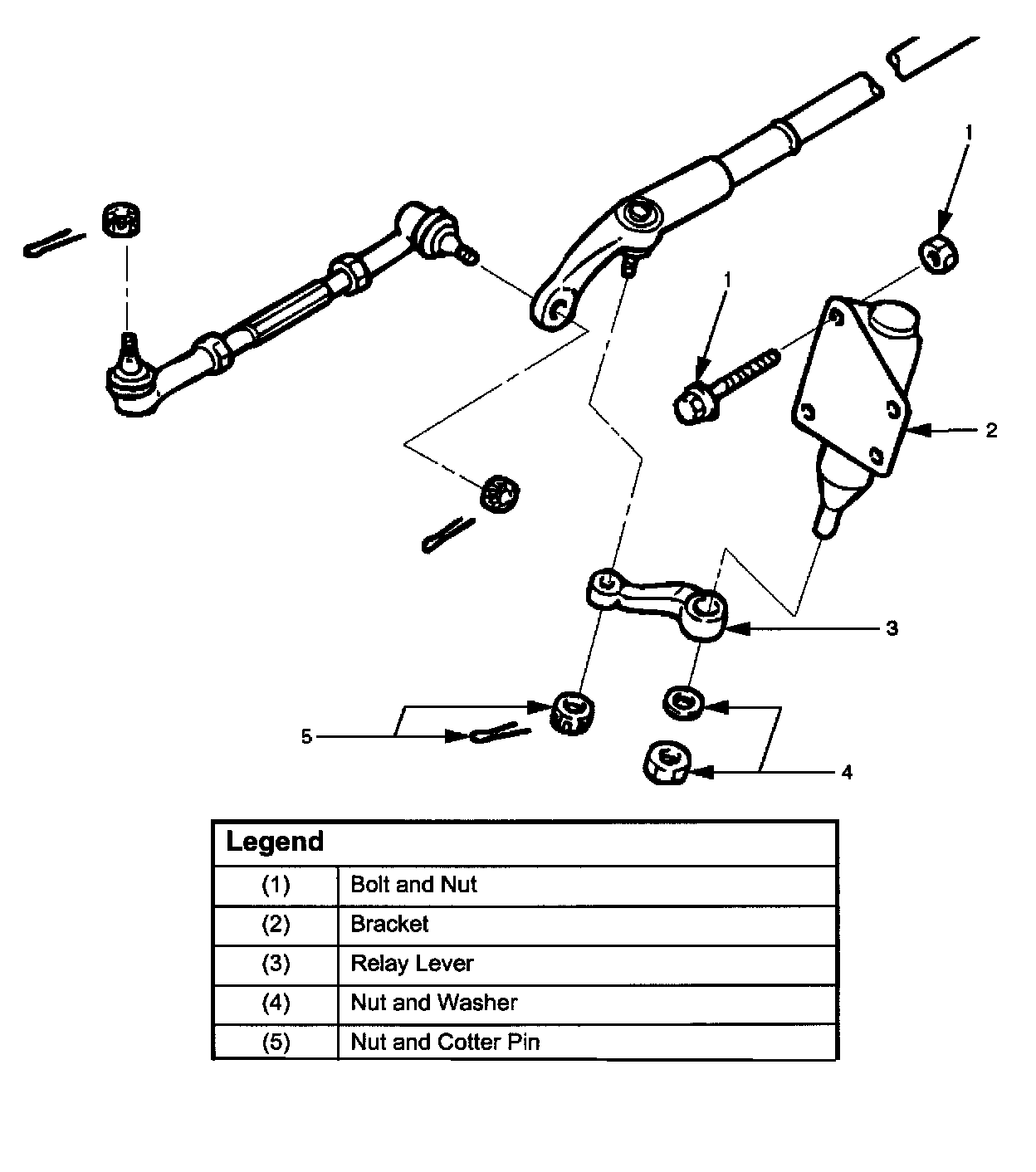 1

1

2

3

5

4

| Legend | |
|---|---|
| (1) | Bolt and Nut |
| (2) | Bracket |
| (3) | Relay Lever |
| (4) | Nut and Washer |
| (5) | Nut and Cotter Pin |