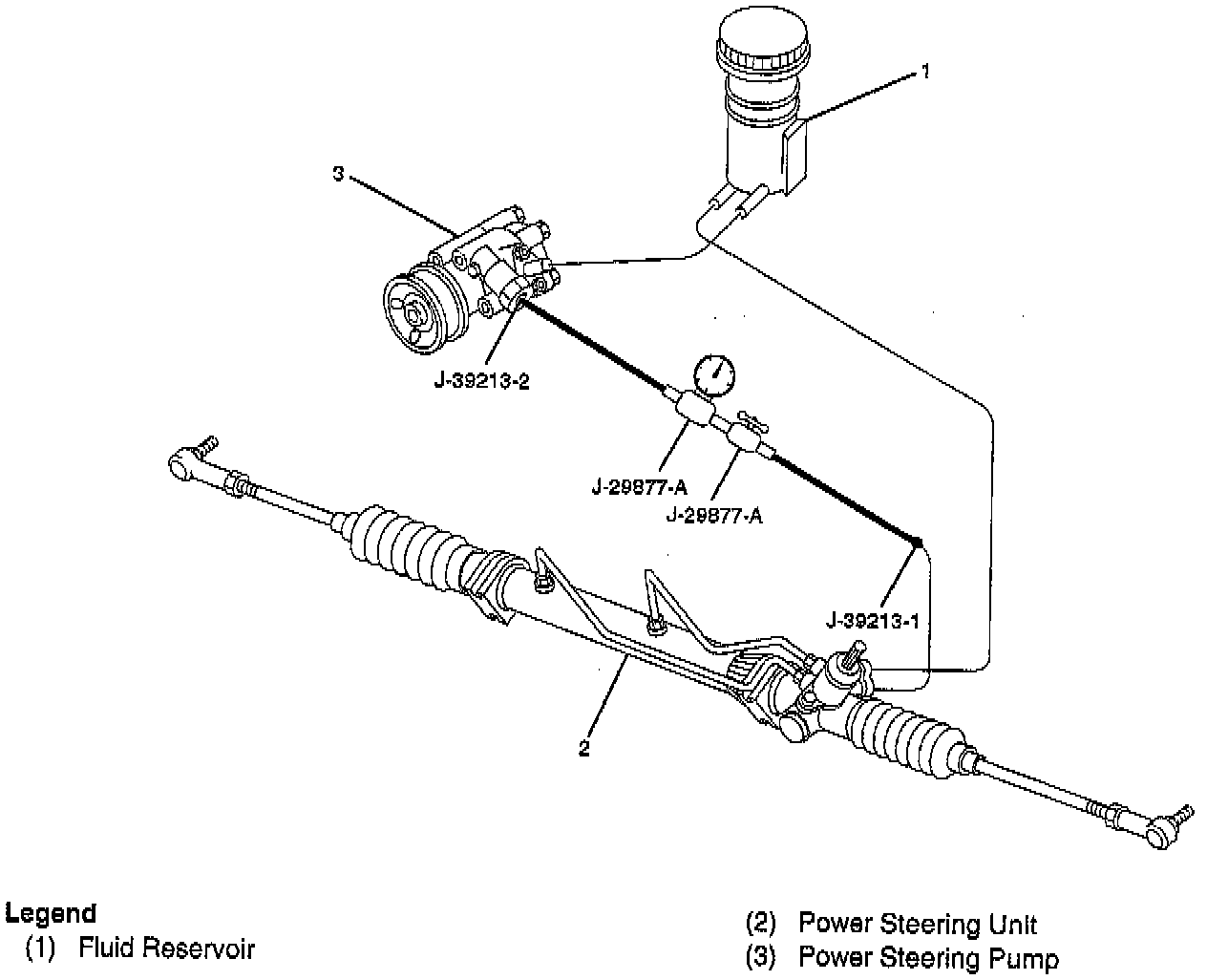 1

3

J-39213-2

J-29877-A

J-29877-A

J-39213-1

2

Legend
(1) Fluid Reservoir

(2) Power Steering Unit
(3) Power Steering Pump