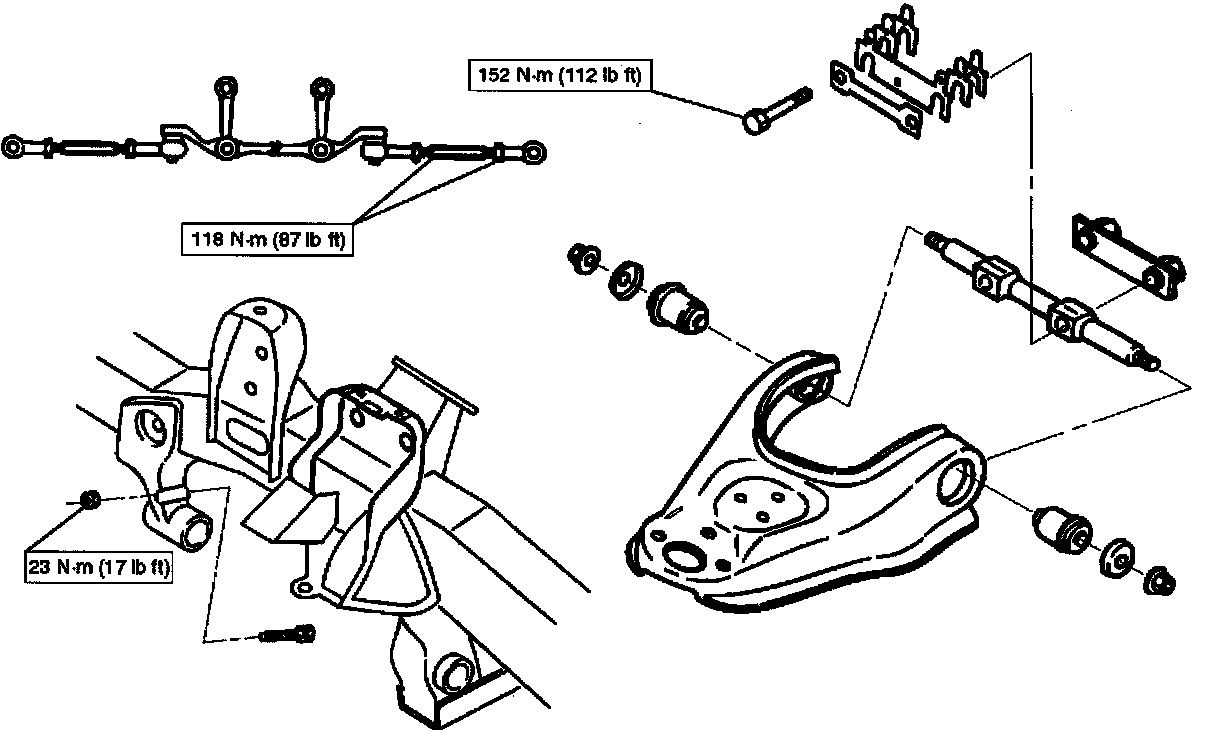 152 N·m (112 lb ft)

118 N·m (87 lb ft)

23 N·m (17 lb ft)