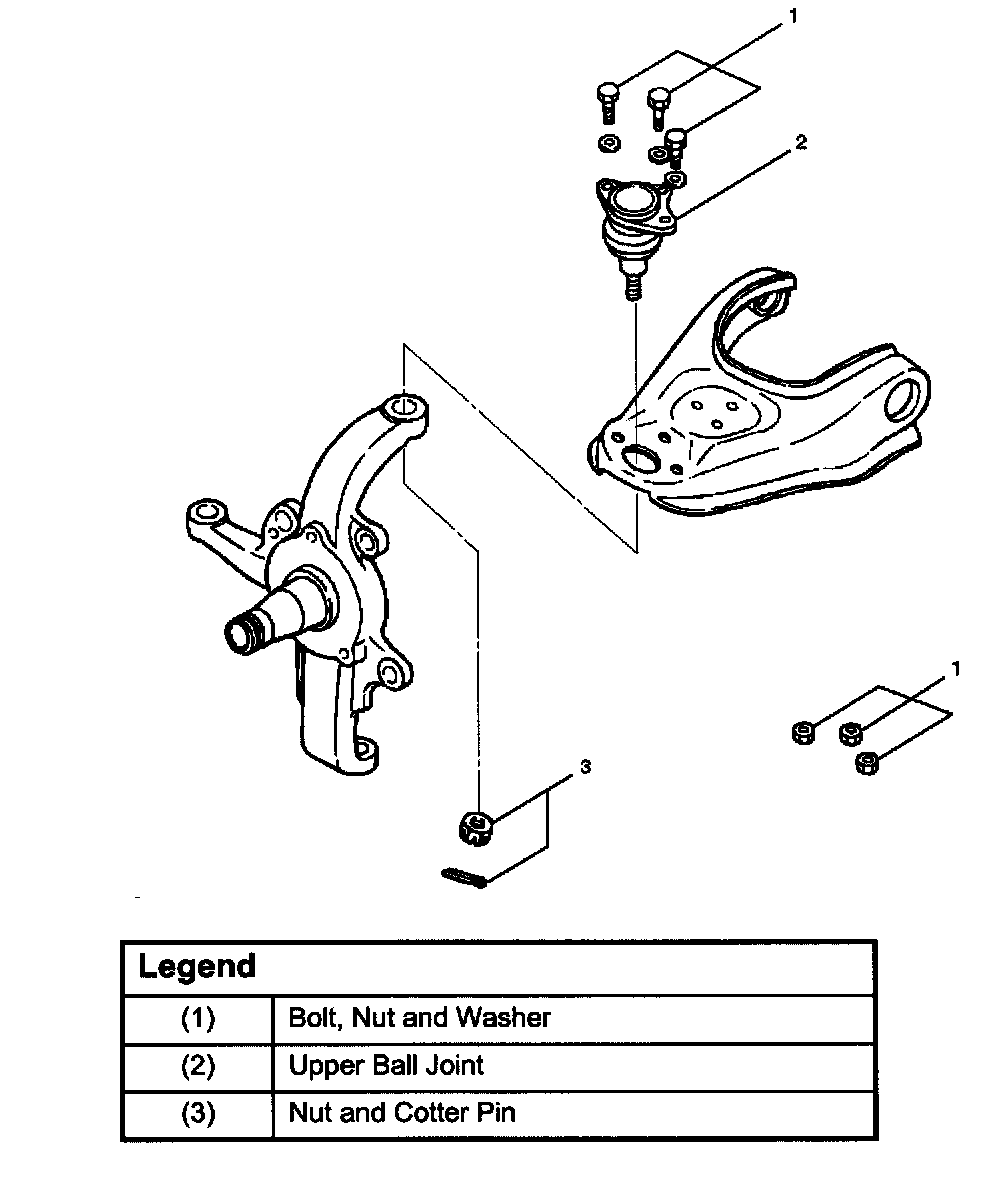 1

2

1

3

| Legend | |
|---|---|
| (1) | Bolt, Nut and Washer |
| (2) | Upper Ball Joint |
| (3) | Nut and Cotter Pin |