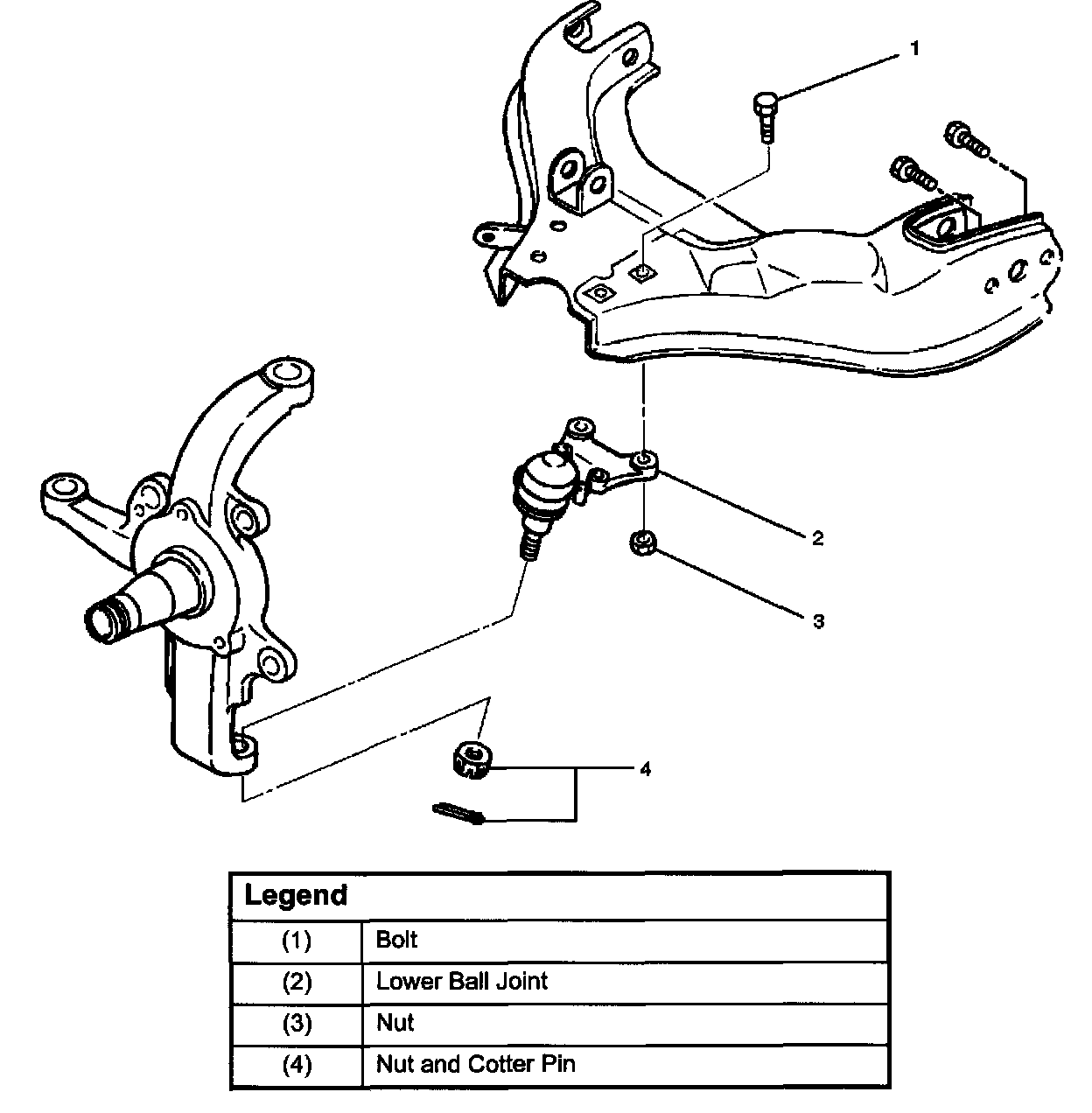 1

2

3

4

| Legend | |
|---|---|
| (1) | Bolt |
| (2) | Lower Ball Joint |
| (3) | Nut |
| (4) | Nut and Cotter Pin |