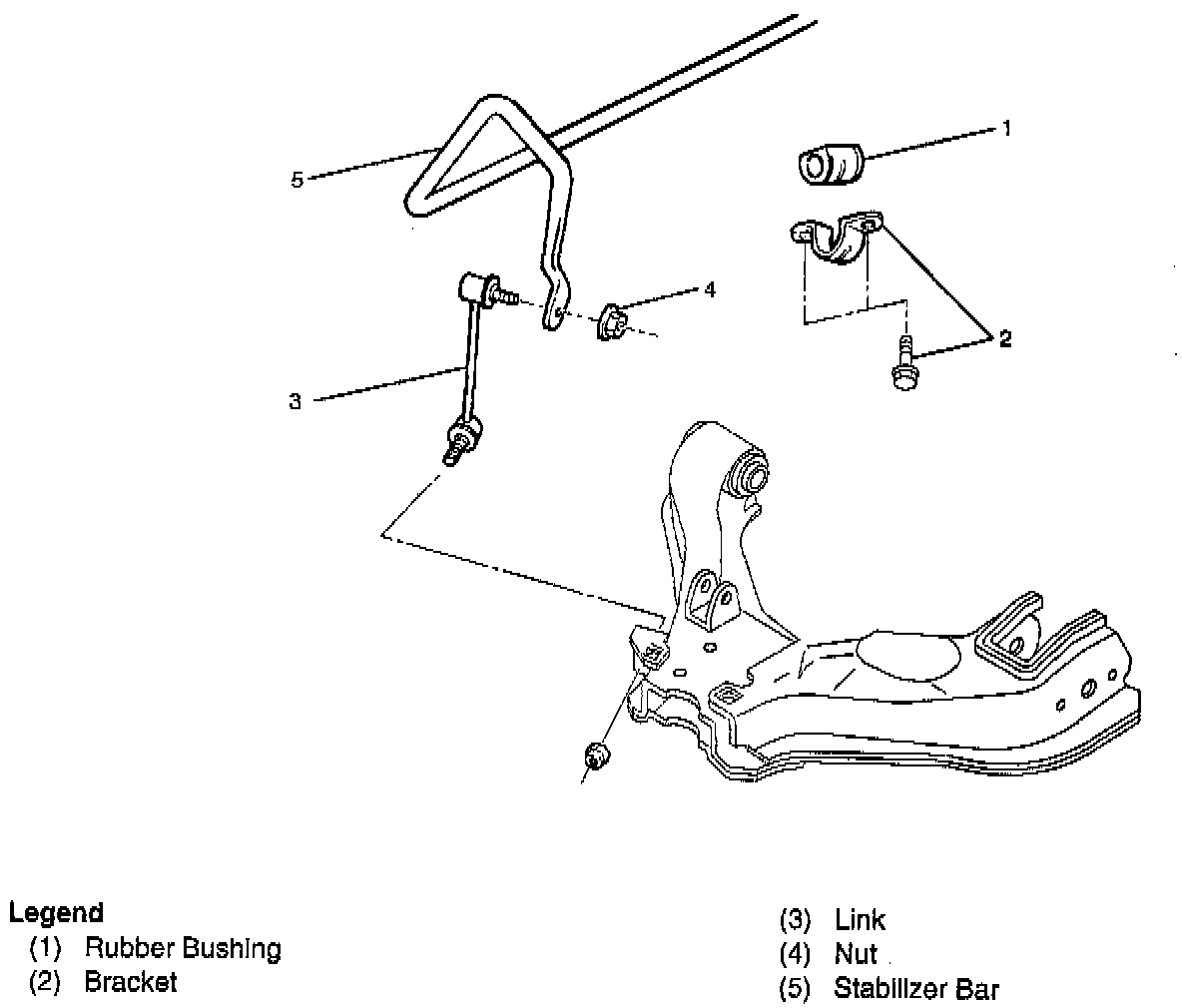 5
1
4
2
3

Legend
(1) Rubber Bushing
(2) Bracket

(3) Link
(4) Nut
(5) Stabilizer Bar