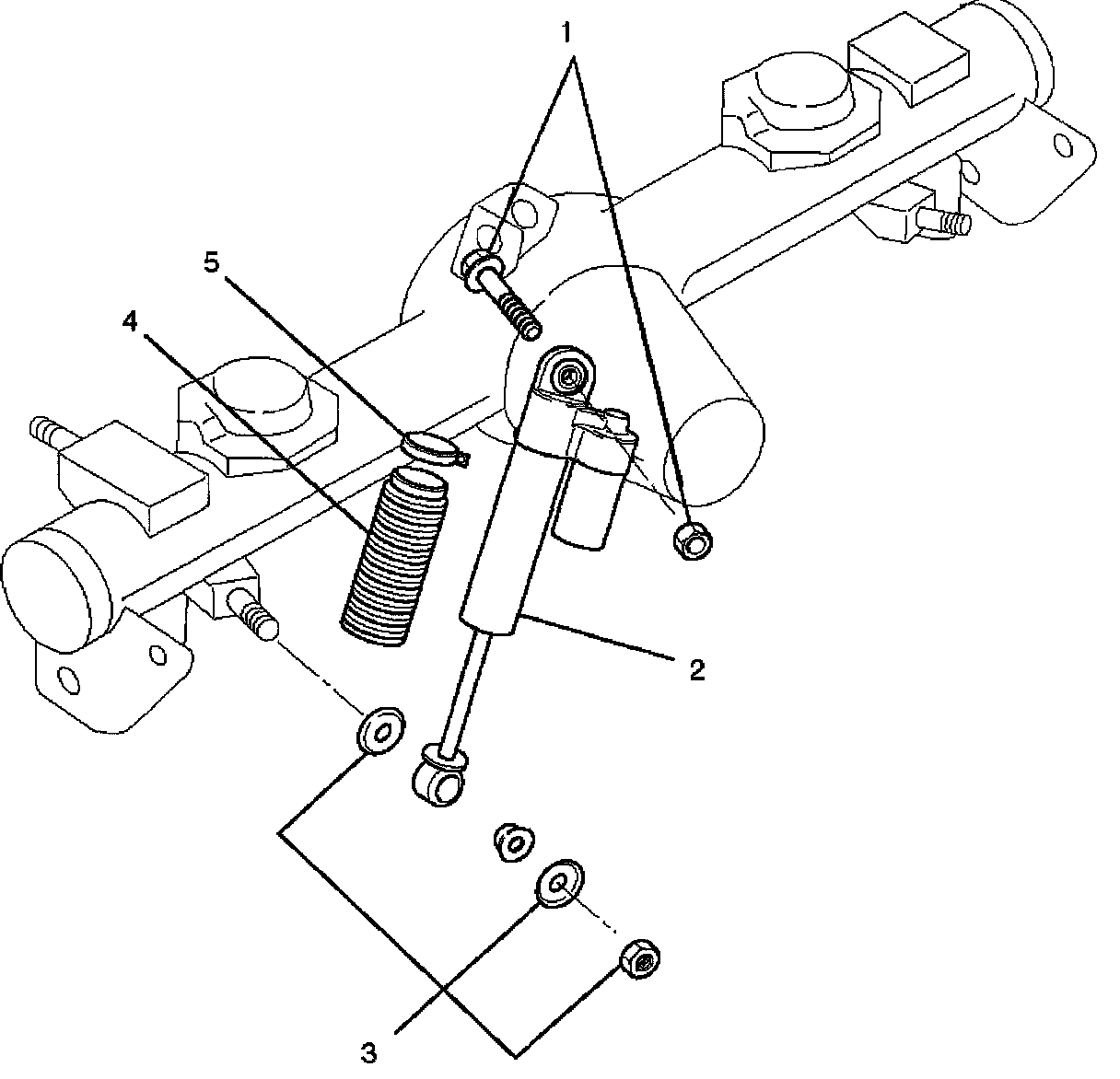 1
5
4
2
3