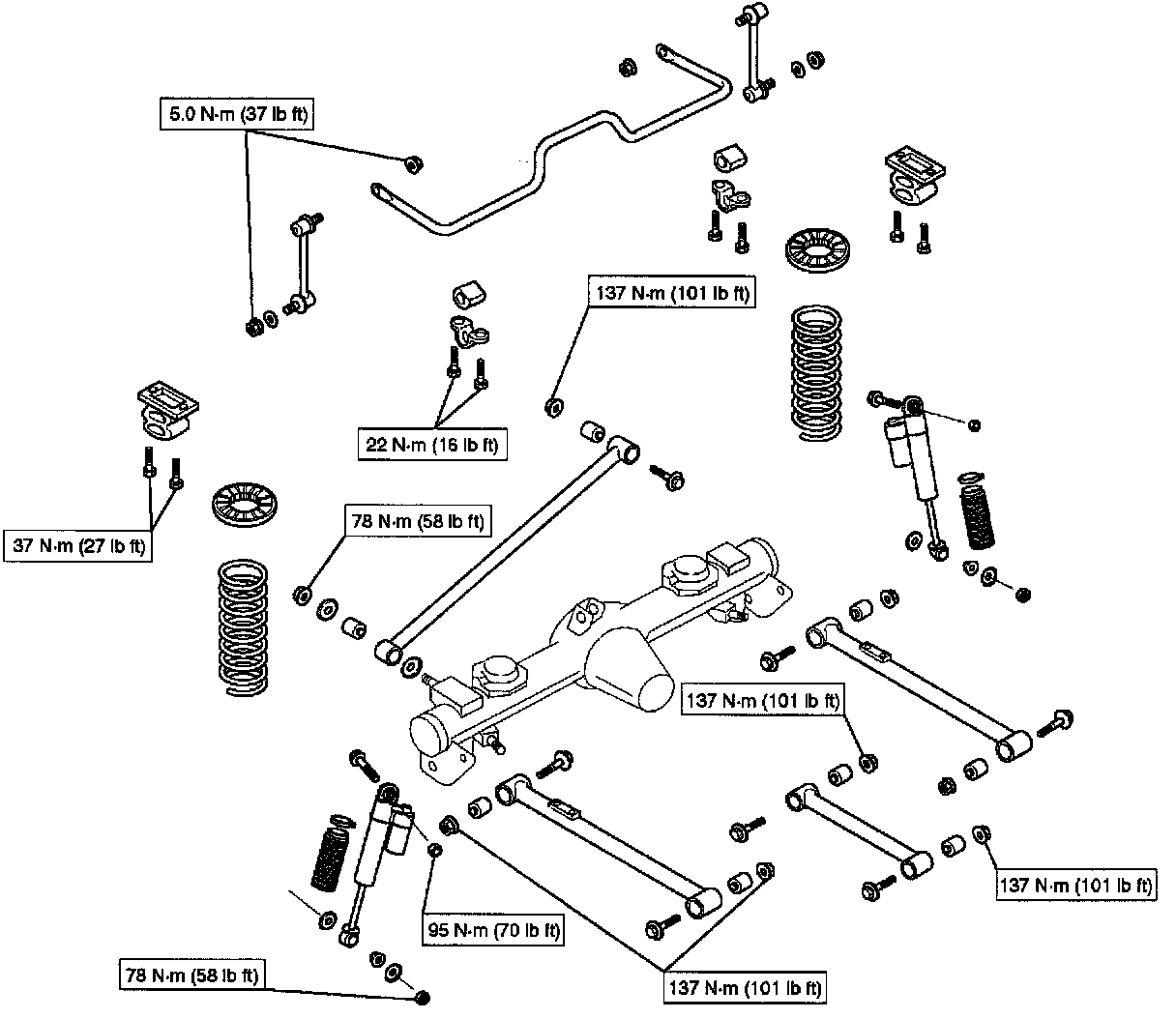 5.0 N·m (37 lb ft)

137 N·m (101 lb ft)

22 N·m (16 lb ft)

37 N·m (27 lb ft)

78 N·m (58 lb ft)

137 N·m (101 lb ft)

137 N·m (101 lb ft)

95 N·m (70 lb ft)

78 N·m (58 lb ft)

137 N·m (101 lb ft)