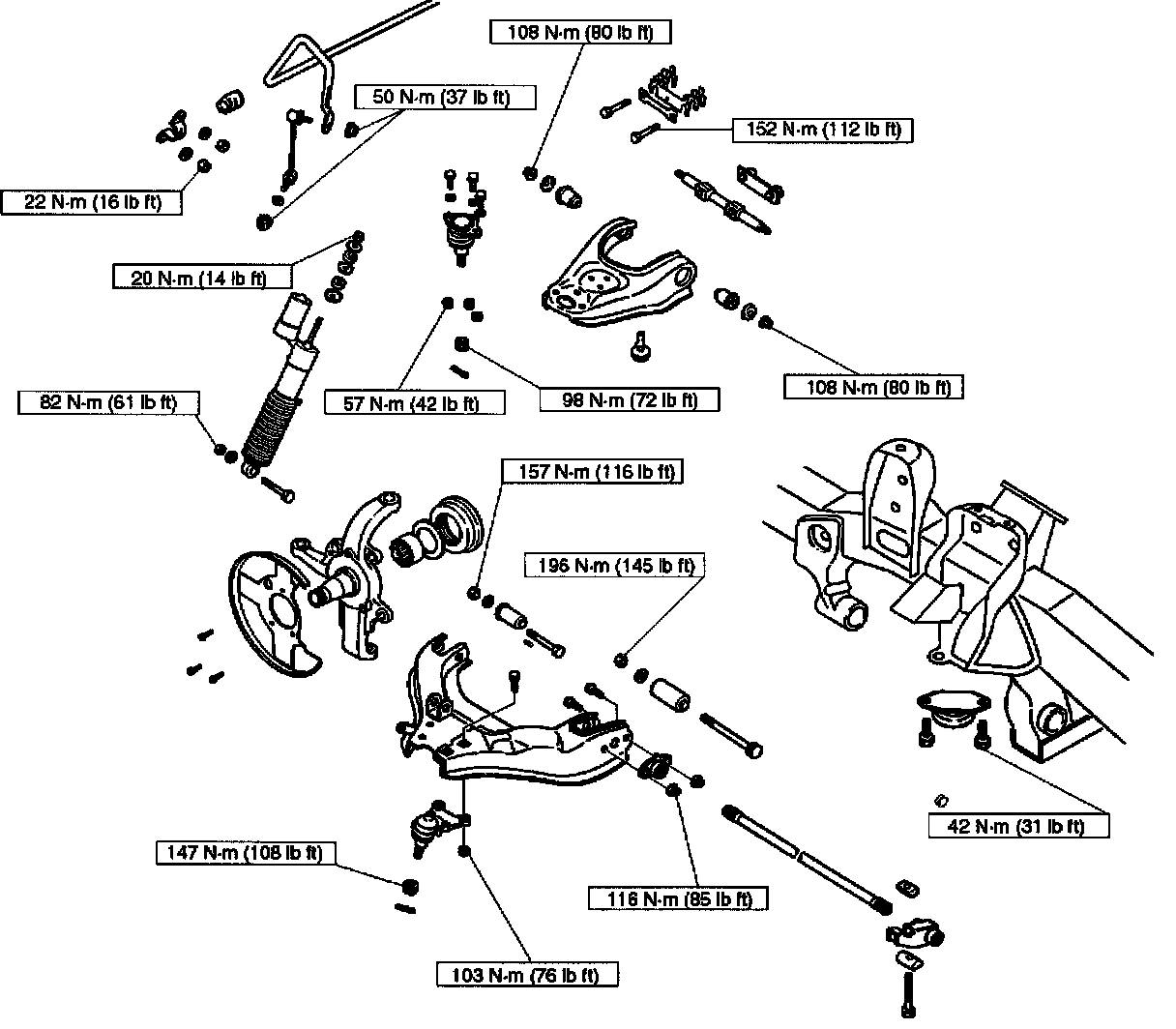 108 N·m (80 lb ft)

50 N·m (37 lb ft)

152 N·m (112 lb ft)

22 N·m (16 lb ft)

20 N·m (14 lb ft)

108 N·m (80 lb ft)

82 N·m (61 lb ft)

57 N·m (42 lb ft)

98 N·m (72 lb ft)

157 N·m (116 lb ft)

196 N·m (145 lb ft)

42 N·m (31 lb ft)

147 N·m (108 lb ft)

116 N·m (85 lb ft)

103 N·m (76 lb ft)