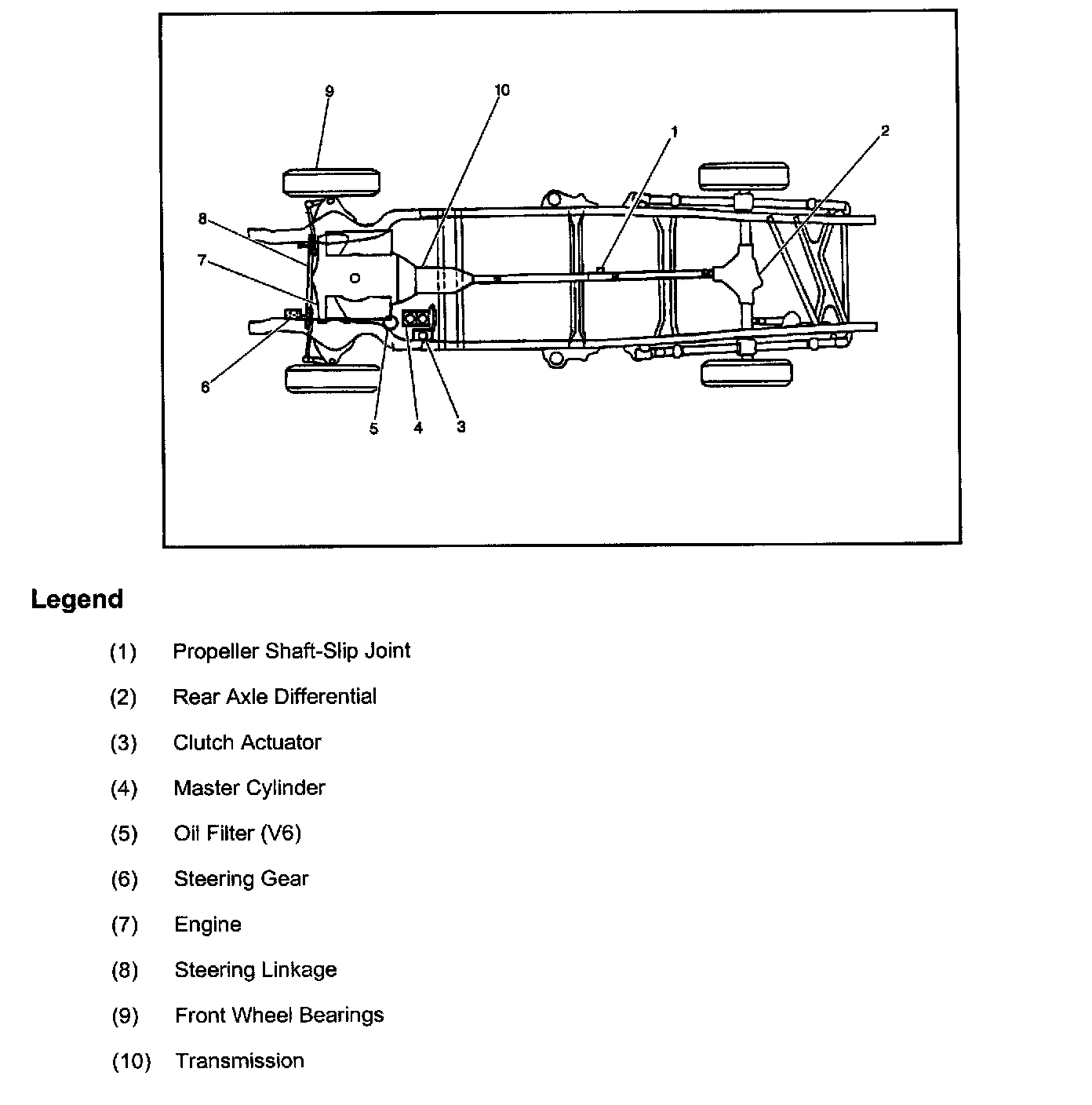 9

10

1

2

8

7

6

5

4

3

Legend

(1) Propeller Shaft-Slip Joint

(2) Rear Axle Differential

(3) Clutch Actuator

(4) Master Cylinder

(5) Oil Filter (V6)

(6) Steering Gear

(7) Engine

(8) Steering Linkage

(9) Front Wheel Bearings

(10) Transmission