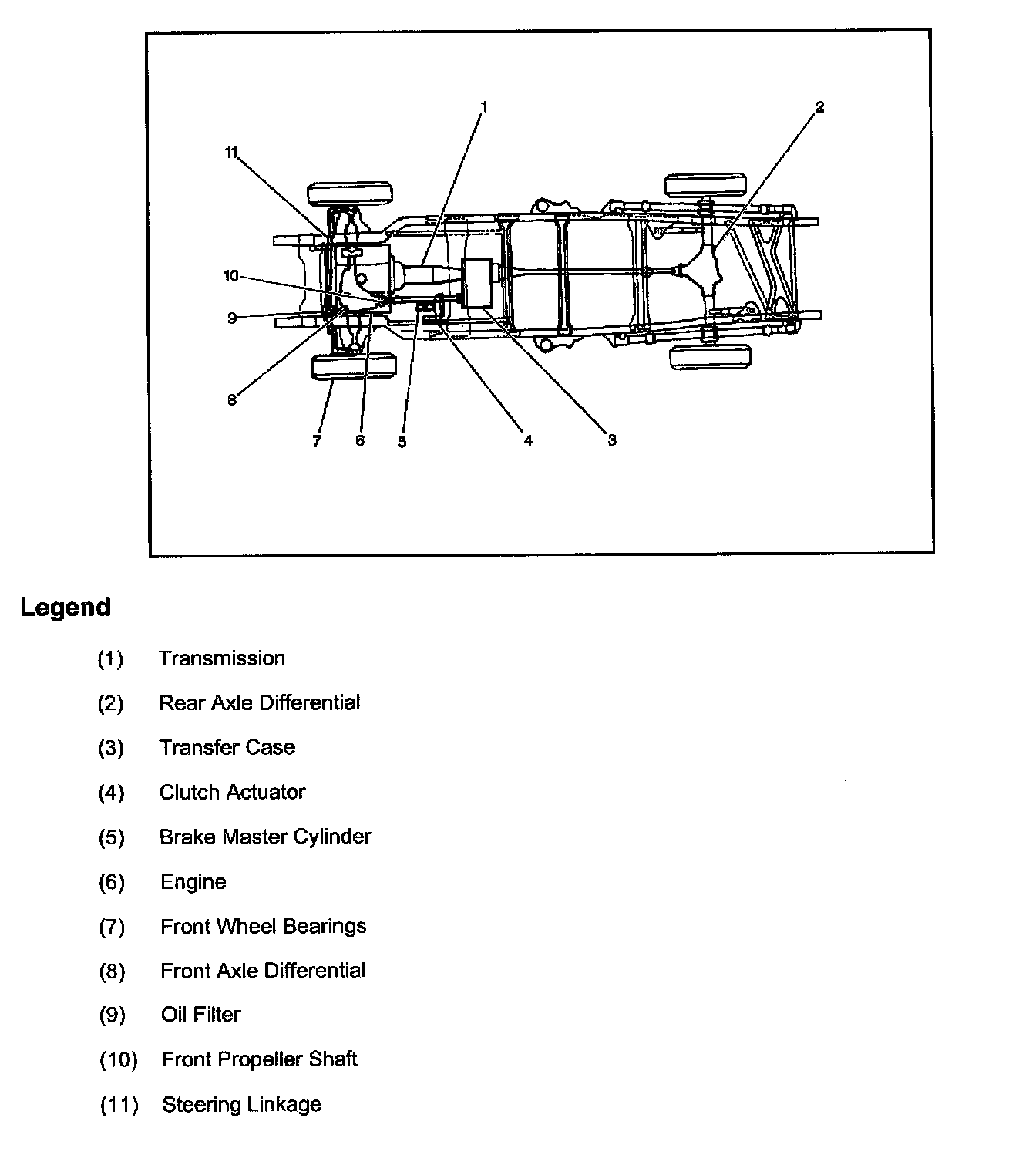 1
2
11
10
9
8
7
6
5
4
3

Legend

(1) Transmission

(2) Rear Axle Differential

(3) Transfer Case

(4) Clutch Actuator

(5) Brake Master Cylinder

(6) Engine

(7) Front Wheel Bearings

(8) Front Axle Differential

(9) Oil Filter

(10) Front Propeller Shaft

(11) Steering Linkage