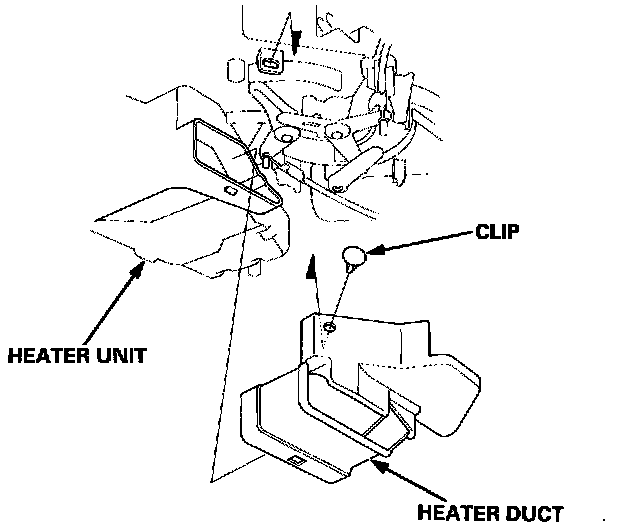 CLIP

HEATER UNIT

HEATER DUCT