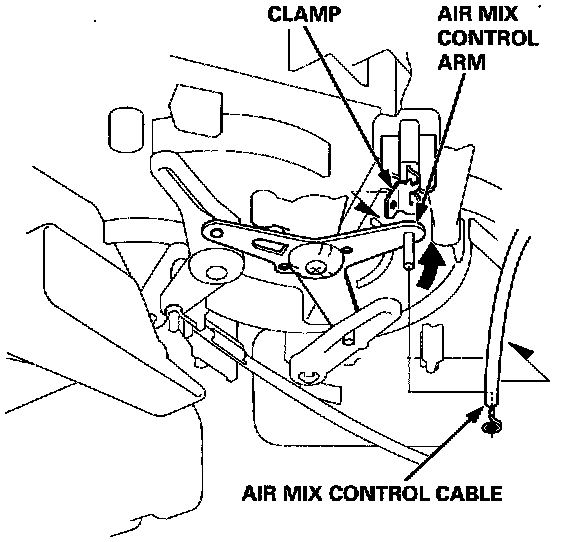 CLAMP

AIR MIX CONTROL ARM

AIR MIX CONTROL CABLE