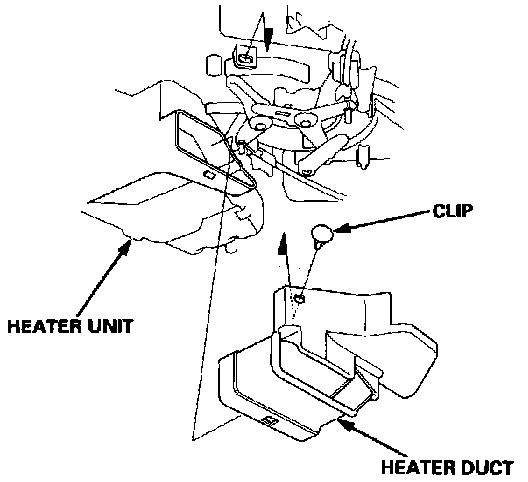 CLIP

HEATER UNIT

HEATER DUCT