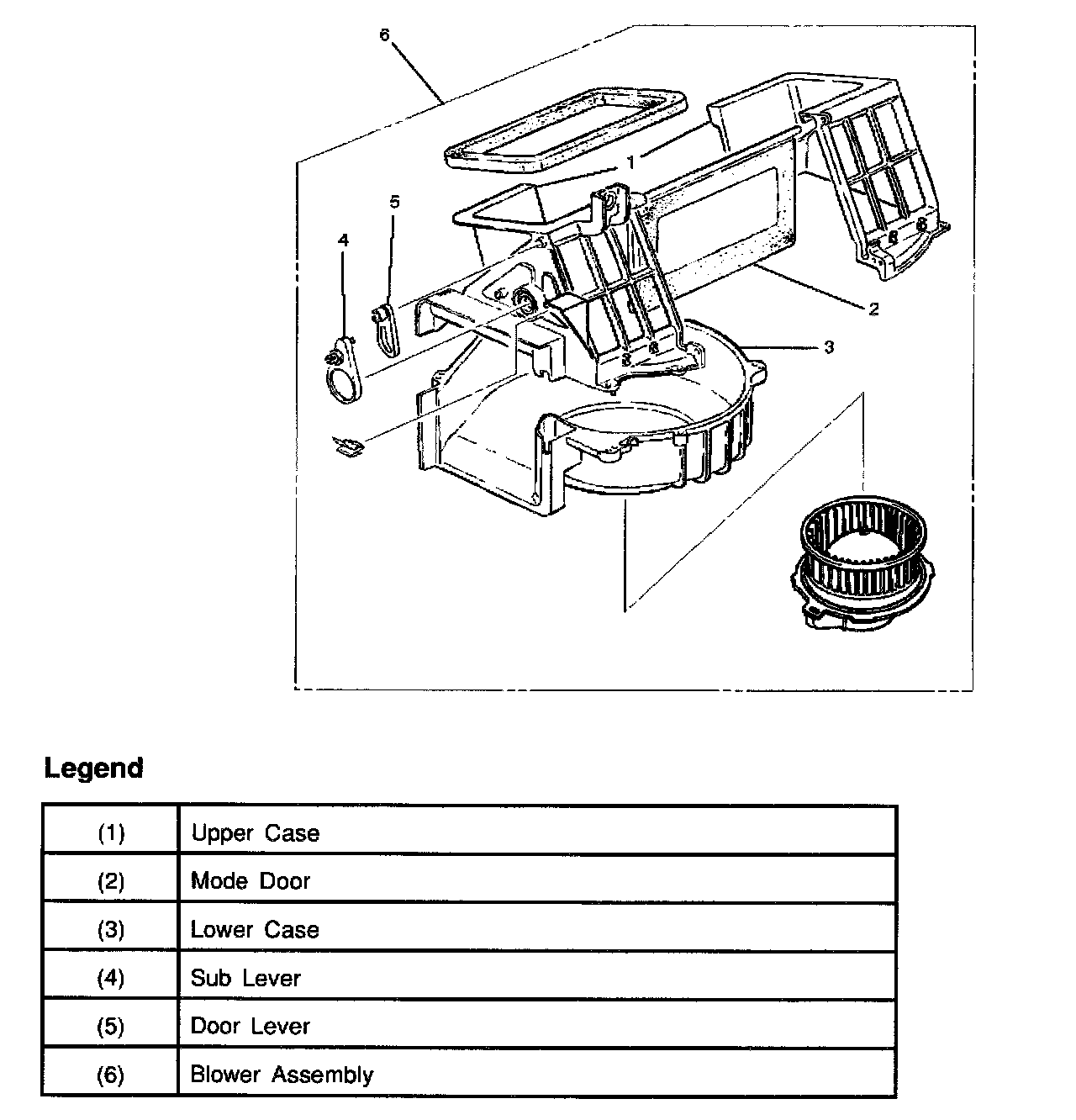 6

1

5

4

2

3

Legend

| (1) | Upper Case |
|---|---|
| (2) | Mode Door |
| (3) | Lower Case |
| (4) | Sub Lever |
| (5) | Door Lever |
| (6) | Blower Assembly |