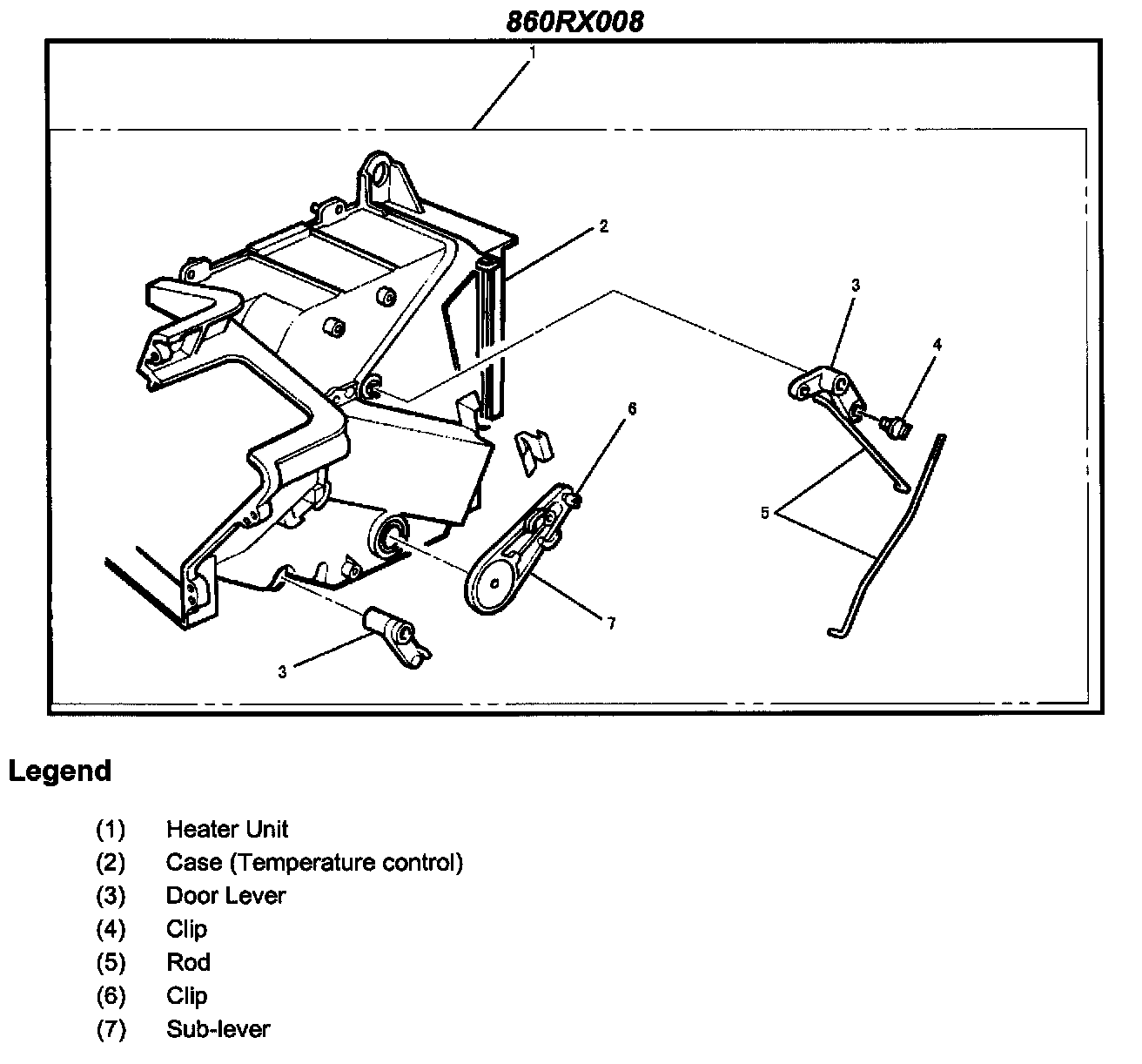 860RX008

1
2
3
4
6
5
7
3

Legend

(1) Heater Unit
(2) Case (Temperature control)
(3) Door Lever
(4) Clip
(5) Rod
(6) Clip
(7) Sub-lever