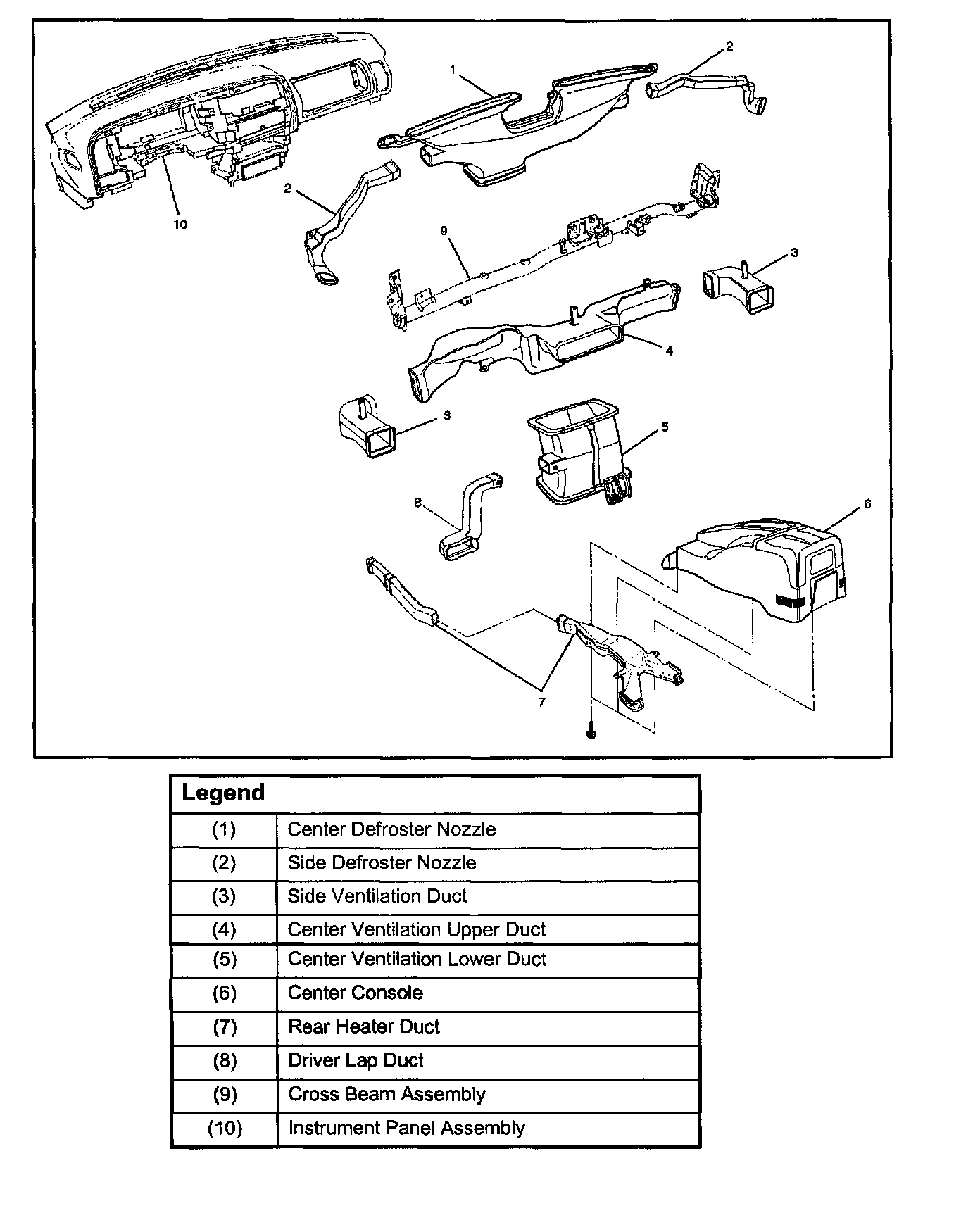 1
2
2
10
9
3
4
3
5
8
6
7

| Legend | |
|---|---|
| (1) | Center Defroster Nozzle |
| (2) | Side Defroster Nozzle |
| (3) | Side Ventilation Duct |
| (4) | Center Ventilation Upper Duct |
| (5) | Center Ventilation Lower Duct |
| (6) | Center Console |
| (7) | Rear Heater Duct |
| (8) | Driver Lap Duct |
| (9) | Cross Beam Assembly |
| (10) | Instrument Panel Assembly |