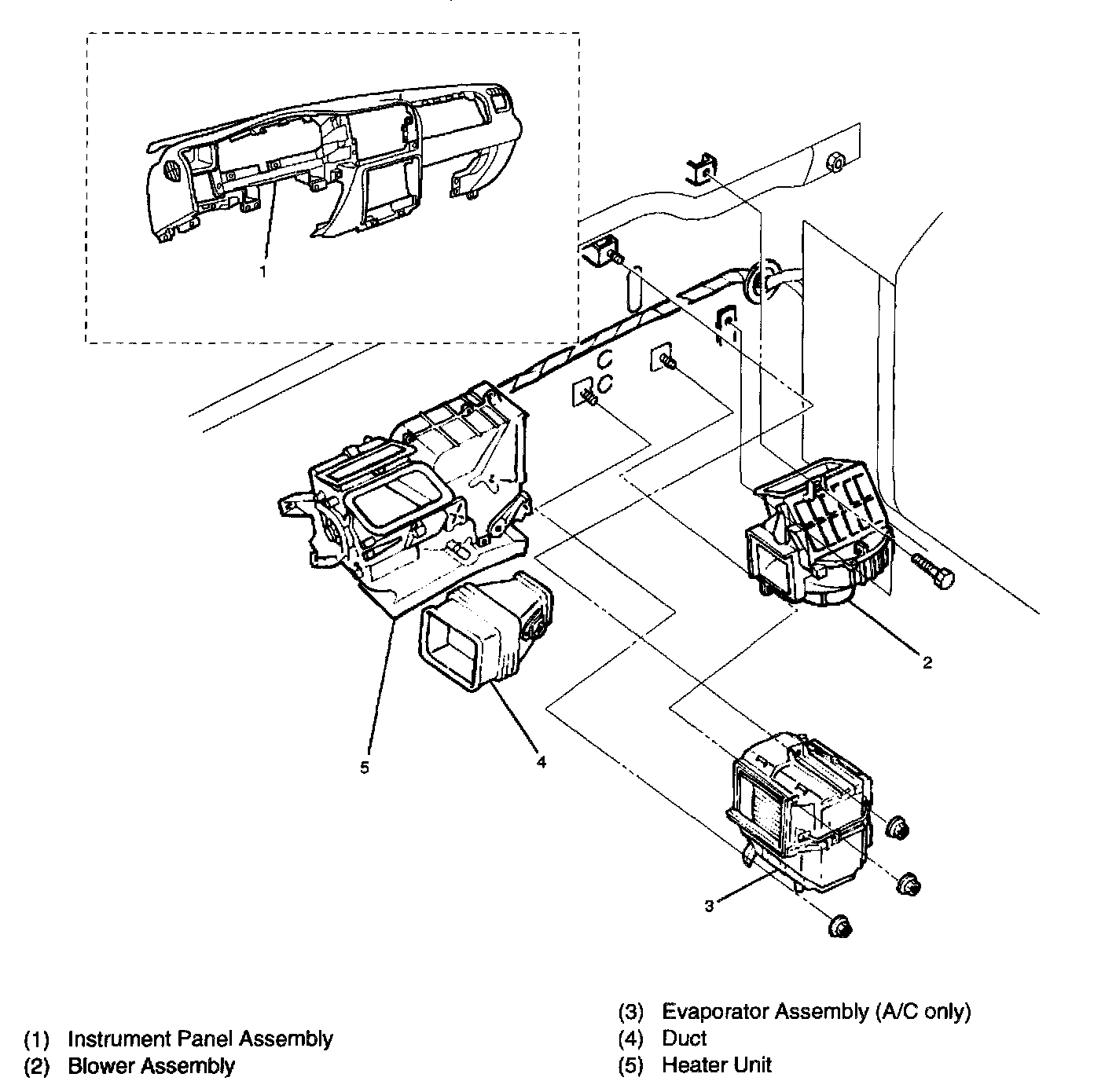 1

2

5

4

3

(1) Instrument Panel Assembly
(2) Blower Assembly

(3) Evaporator Assembly (A/C only)
(4) Duct
(5) Heater Unit