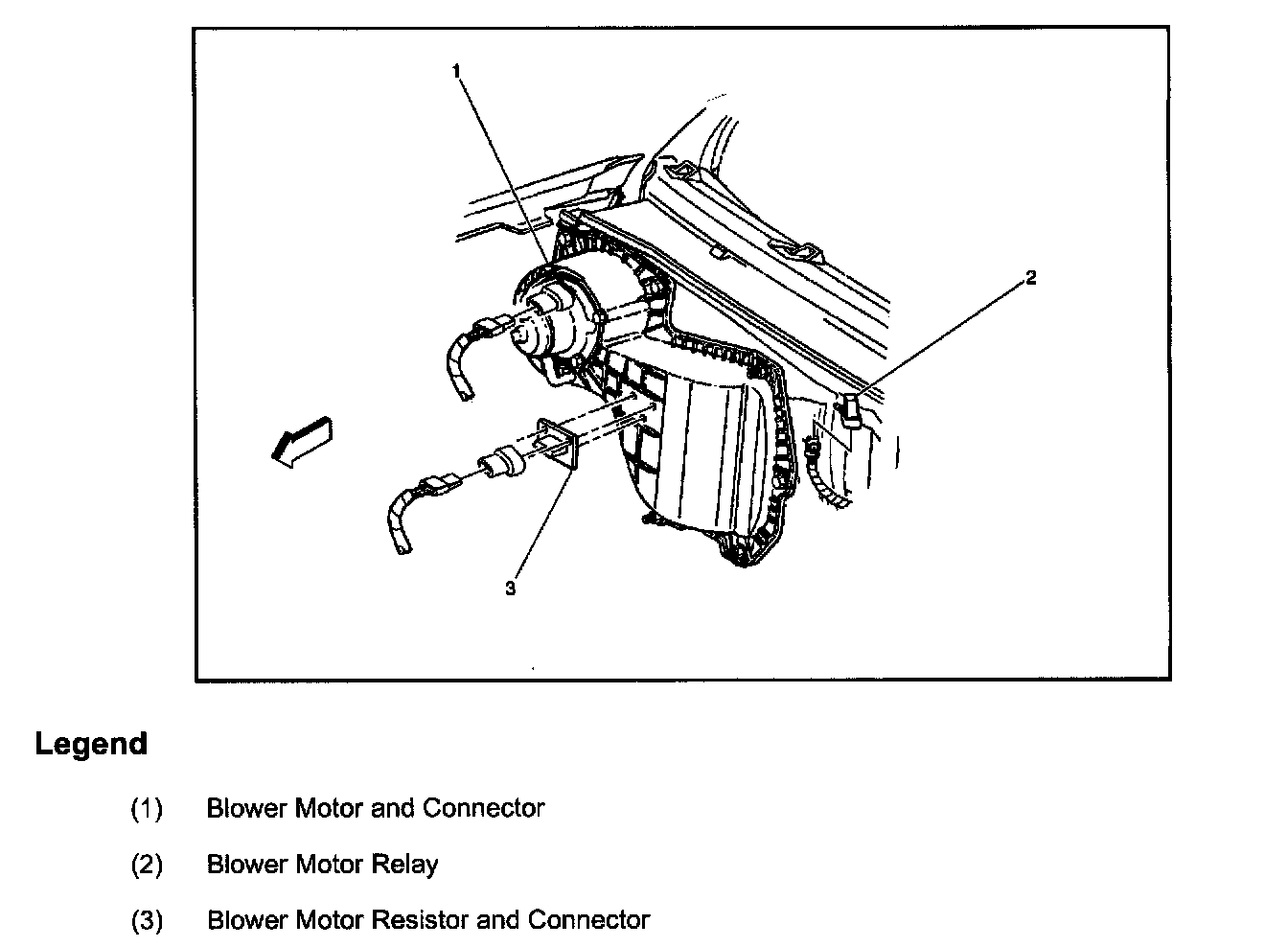 1

2

3

Legend

(1) Blower Motor and Connector

(2) Blower Motor Relay

(3) Blower Motor Resistor and Connector