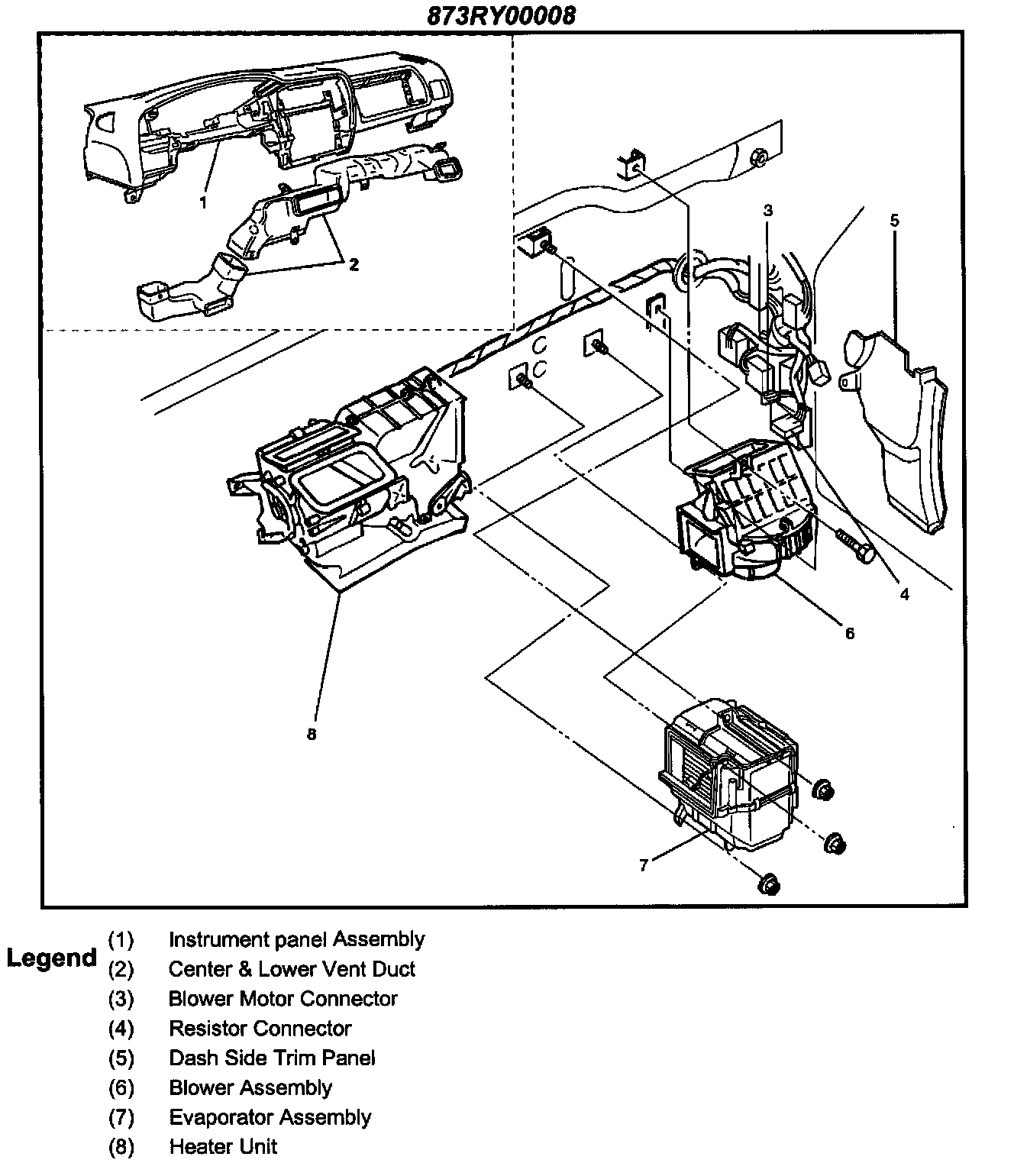 873RY00008

1
2
3
5
4
6
8
7

Legend
(1) Instrument panel Assembly
(2) Center & Lower Vent Duct
(3) Blower Motor Connector
(4) Resistor Connector
(5) Dash Side Trim Panel
(6) Blower Assembly
(7) Evaporator Assembly
(8) Heater Unit