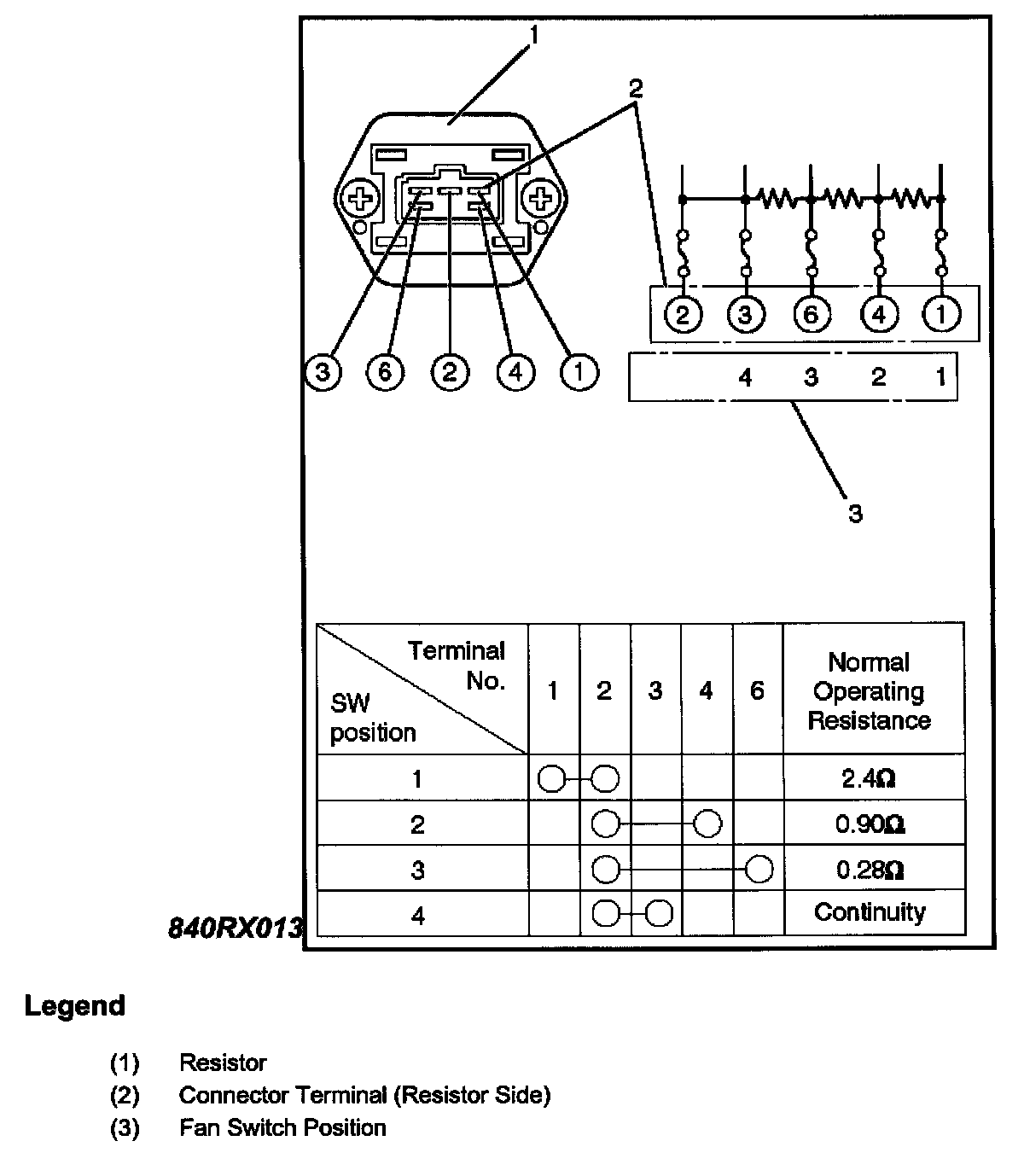 1

2

3 6 2 4 1

2 3 6 4 1

4 3 2 1

3

| Terminal No. / SW position | 1 | 2 | 3 | 4 | 6 | Normal Operating Resistance |
|---|---|---|---|---|---|---|
| 1 | ○ | ○ | | | | 2.4Ω |
| 2 | | ○ | | ○ | | 0.90Ω |
| 3 | | ○ | | | ○ | 0.28Ω |
| 4 | | ○ | ○ | | | Continuity |

840RX013

Legend

(1) Resistor
(2) Connector Terminal (Resistor Side)
(3) Fan Switch Position