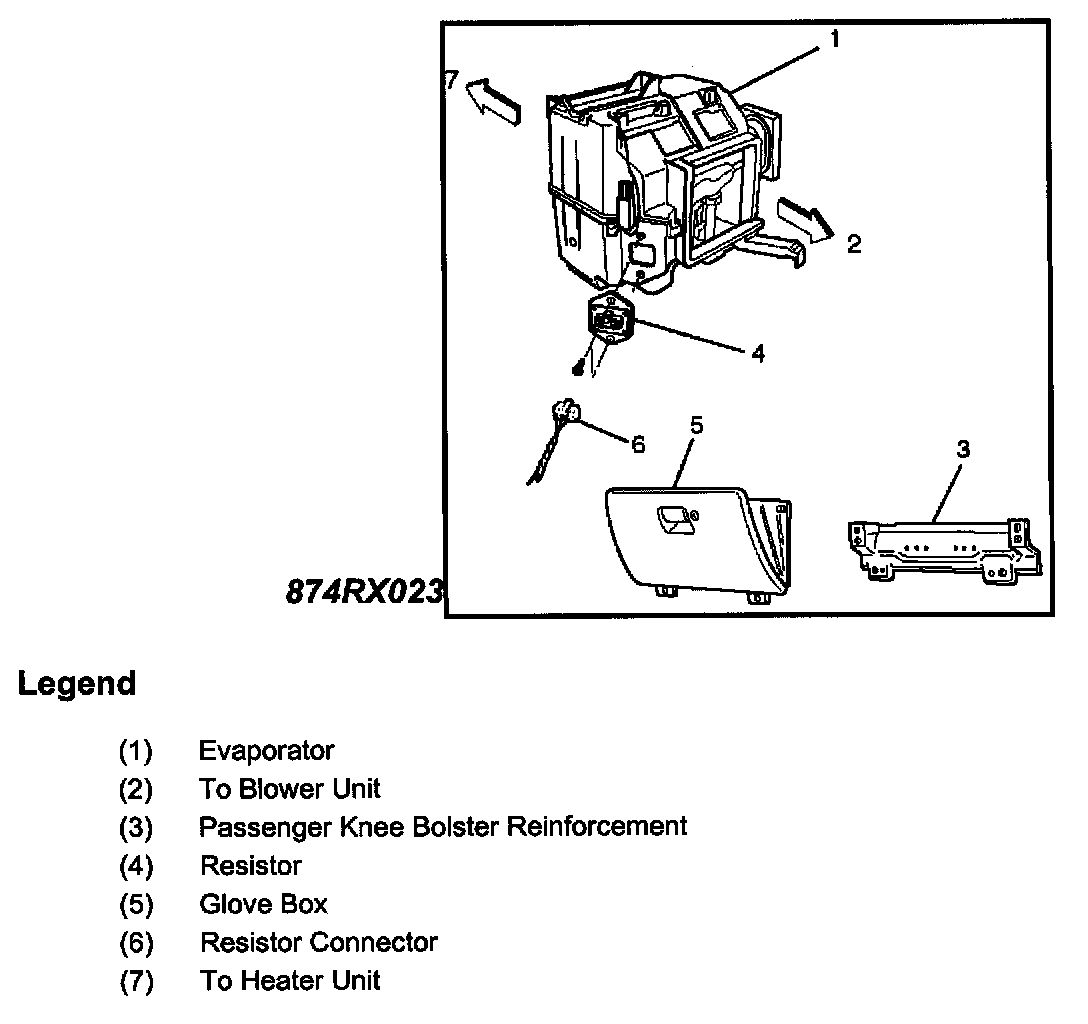 1
7
2
4
6
5
3
874RX023

Legend

(1) Evaporator
(2) To Blower Unit
(3) Passenger Knee Bolster Reinforcement
(4) Resistor
(5) Glove Box
(6) Resistor Connector
(7) To Heater Unit