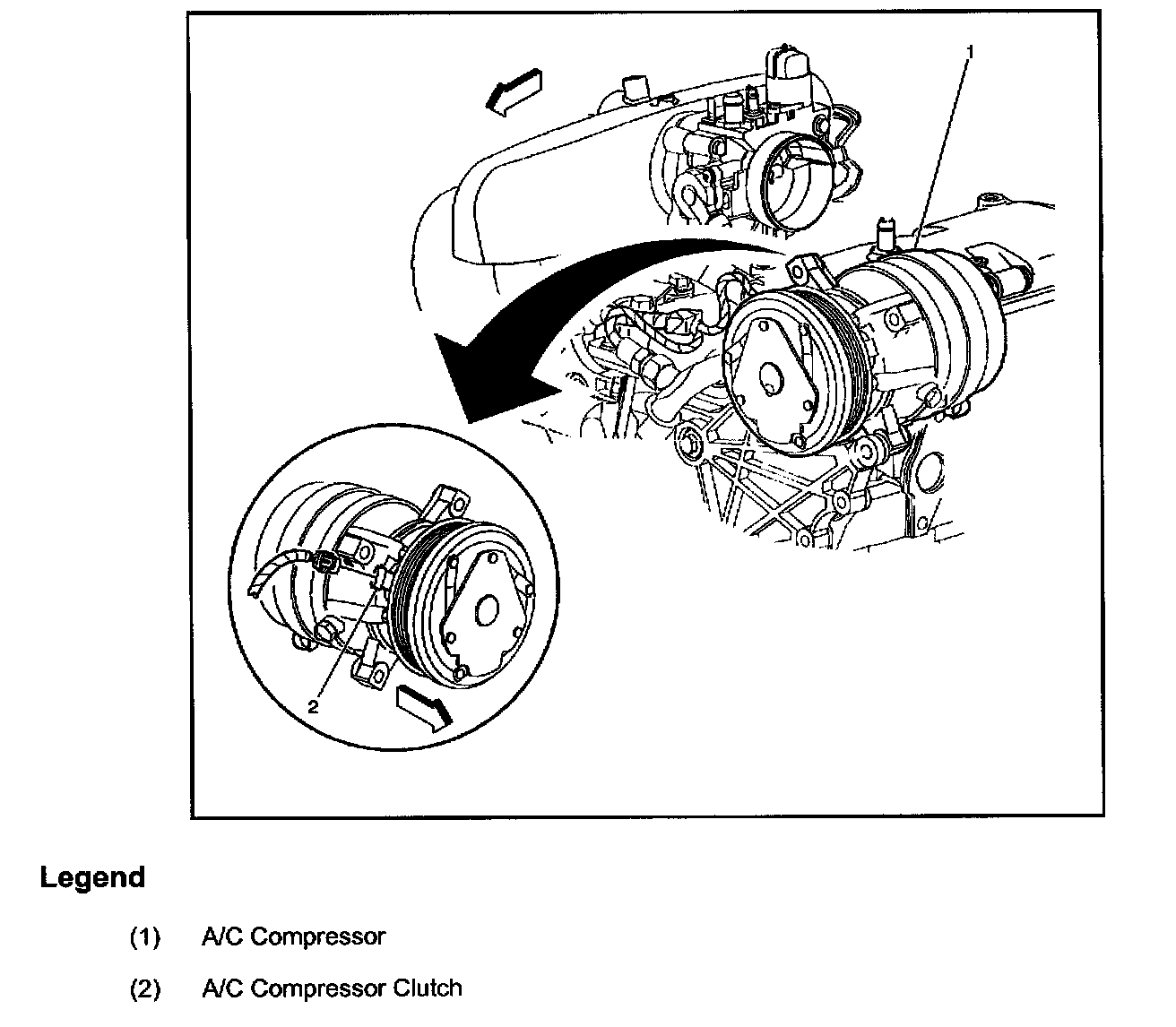 1

2

Legend

(1) A/C Compressor

(2) A/C Compressor Clutch