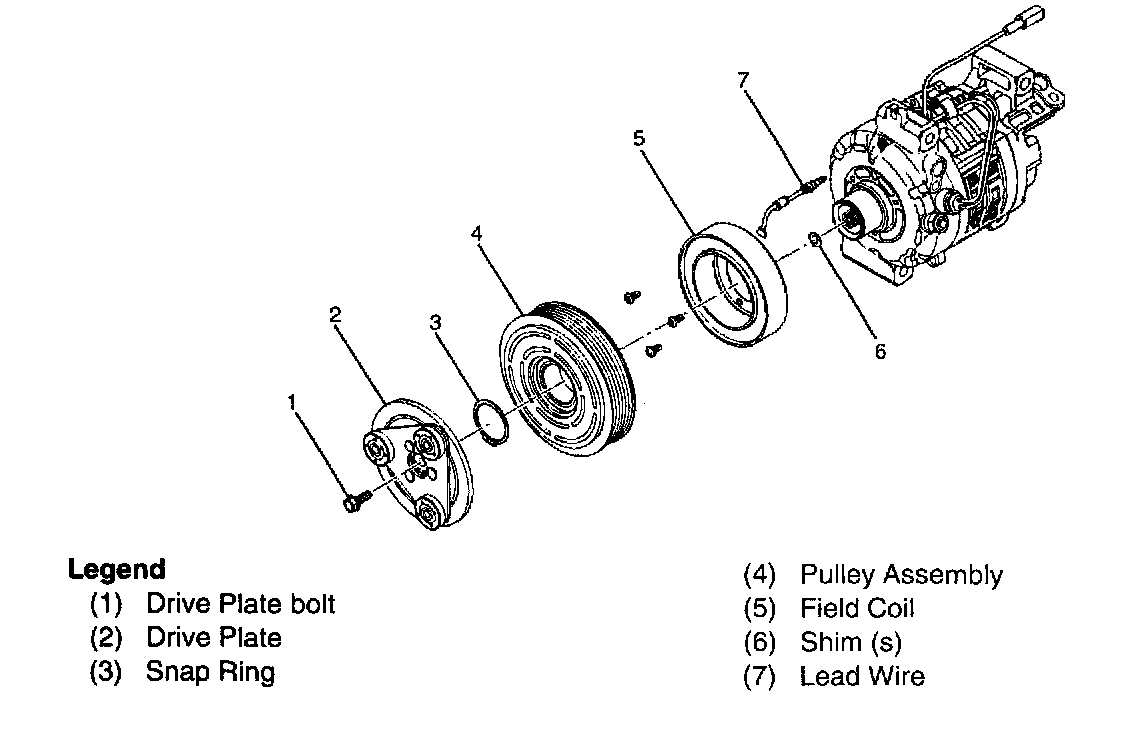 7
5
4
2
3
6
1

Legend
(1) Drive Plate bolt
(2) Drive Plate
(3) Snap Ring

(4) Pulley Assembly
(5) Field Coil
(6) Shim (s)
(7) Lead Wire