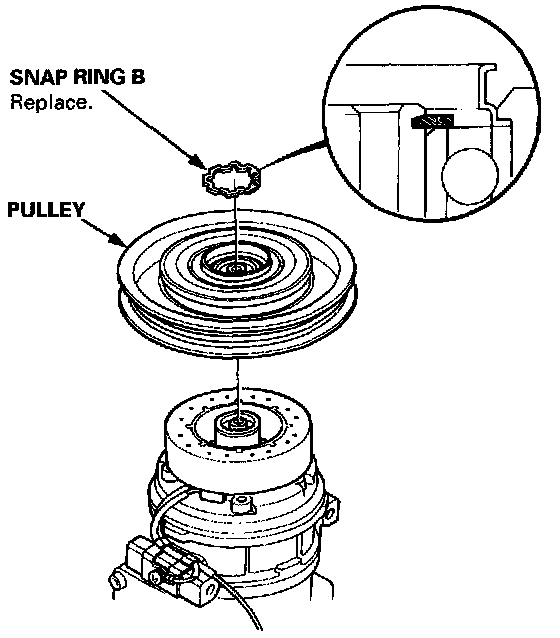 SNAP RING B
Replace.

PULLEY